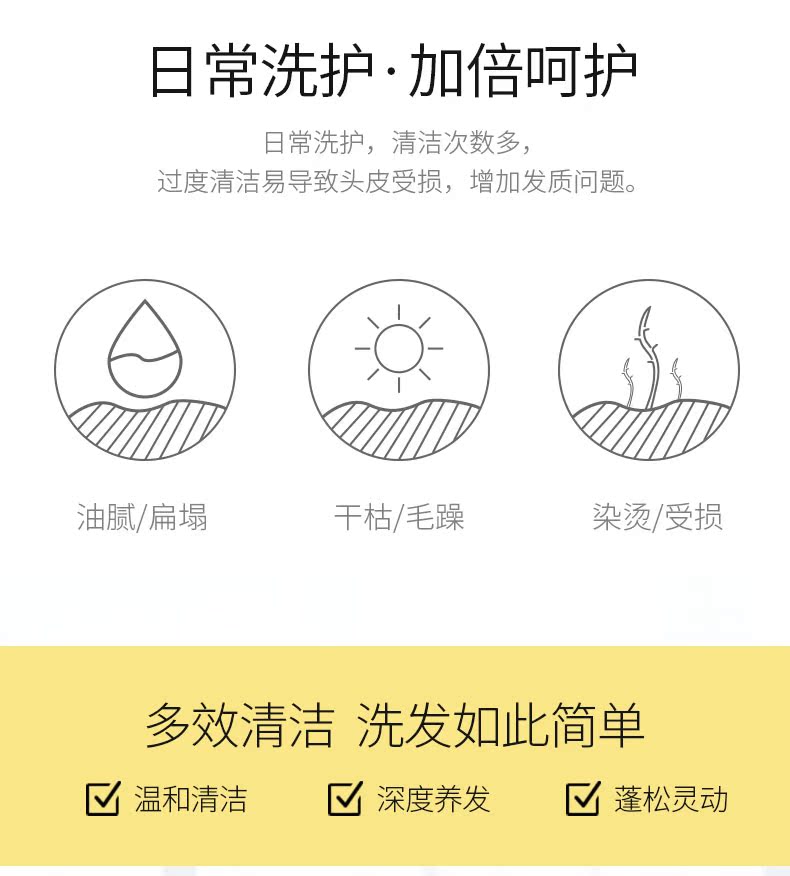 日常洗护·加倍呵护

日常洗护，清洁次数多，
过度清洁易导致头皮受损，增加发质问题。

油腻/扁塌

干枯/毛躁

染烫/受损

多效清洁 洗发如此简单

☑ 温和清洁 ☑ 深度养发 ☑ 蓬松灵动