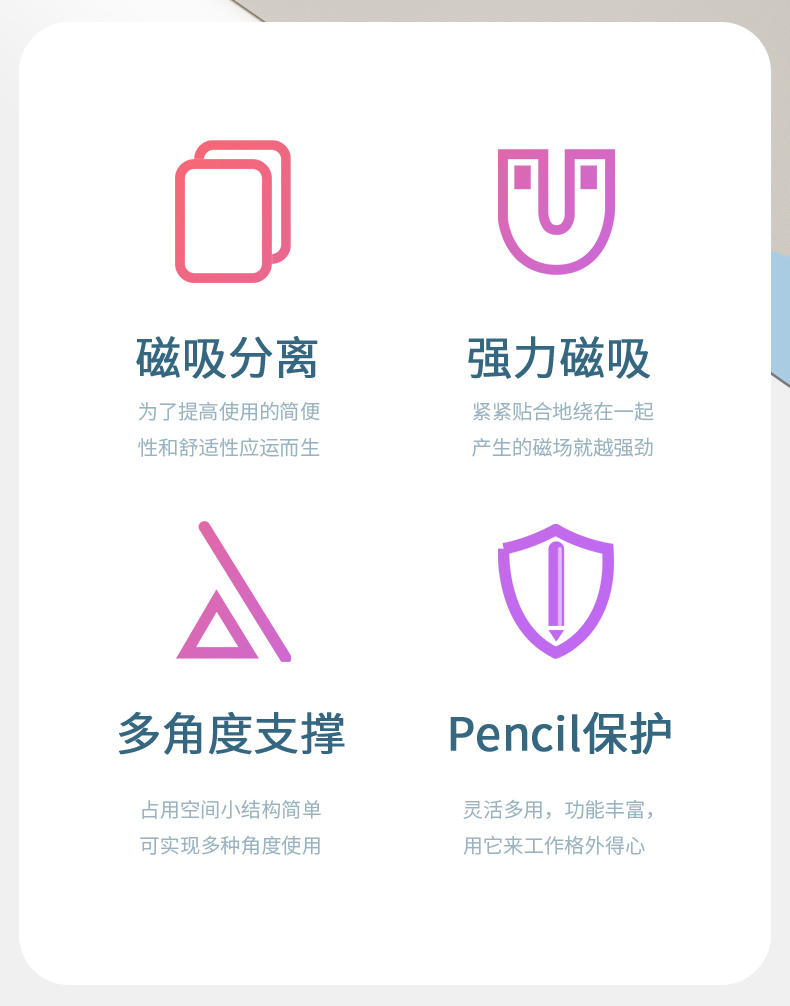 磁吸分离

为了提高使用的简便
性和舒适性应运而生

强力磁吸

紧紧贴合地绕在一起
产生的磁场就越强劲

多角度支撑

占用空间小结构简单
可实现多种角度使用

Pencil保护

灵活多用，功能丰富，
用它来工作格外得心