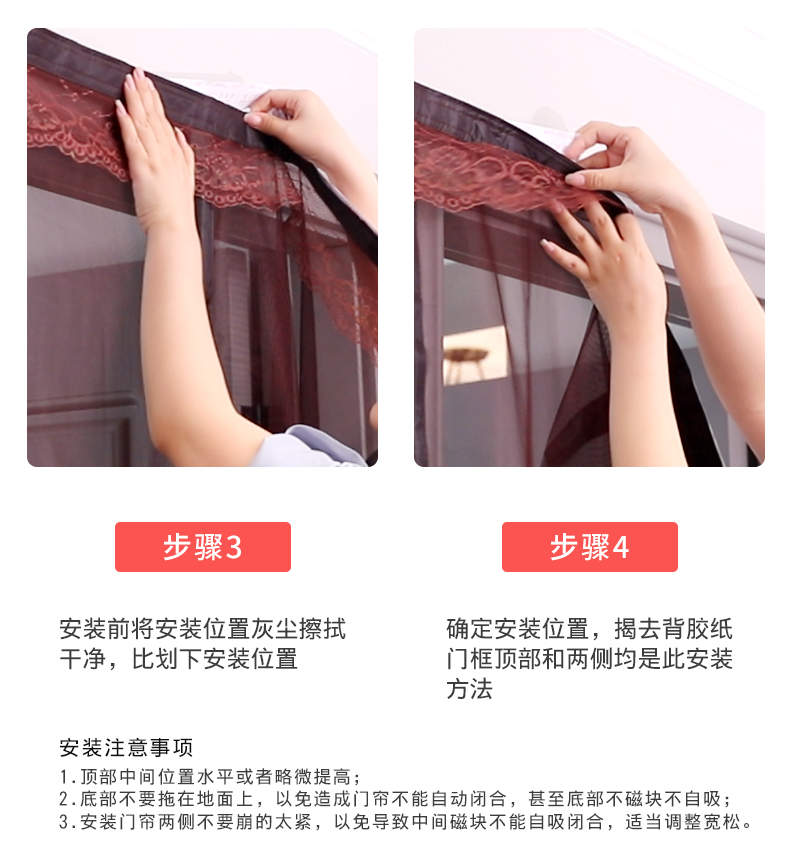 步骤3

安装前将安装位置灰尘擦拭干净，比划下安装位置

步骤4

确定安装位置，揭去背胶纸门框顶部和两侧均是此安装方法

安装注意事项
1.顶部中间位置水平或者略微提高；
2.底部不要拖在地面上，以免造成门帘不能自动闭合，甚至底部不磁块不自吸；
3.安装门帘两侧不要崩的太紧，以免导致中间磁块不能自吸闭合，适当调整宽松。