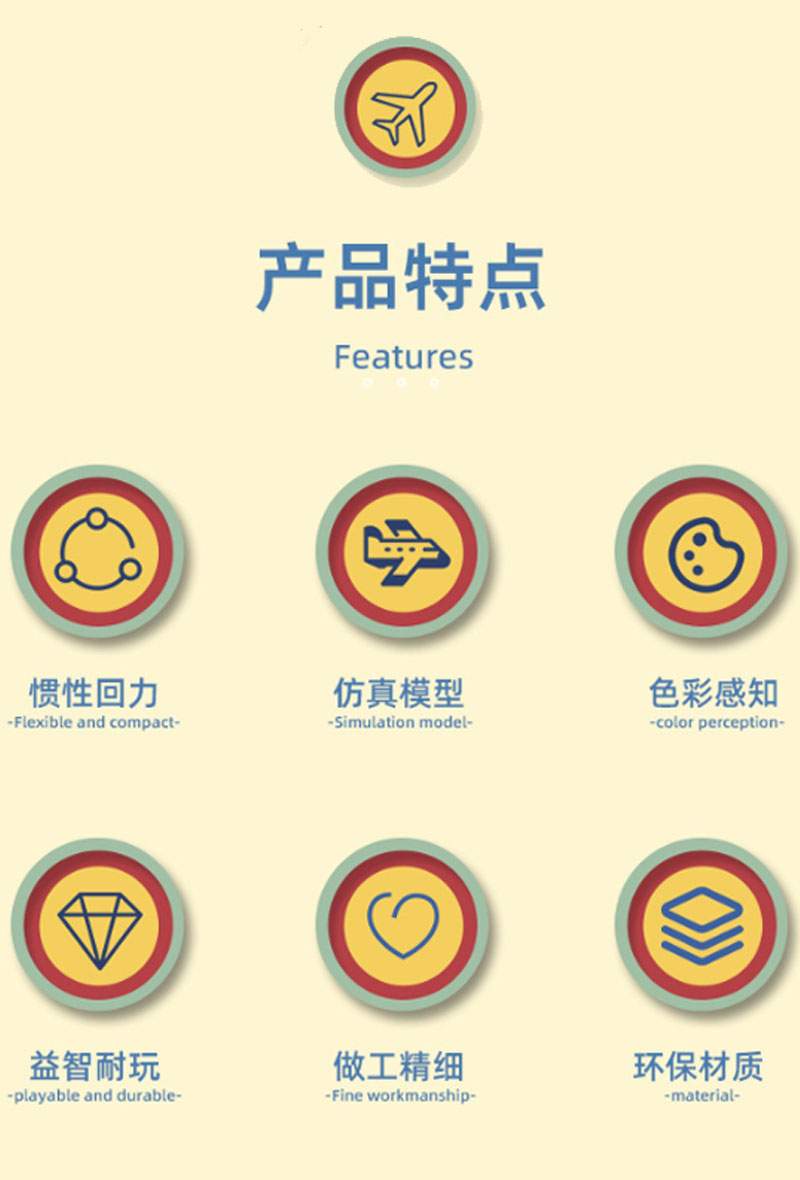 产品特点

Features

惯性回力
-Flexible and compact-

仿真模型
-Simulation model-

色彩感知
-color perception-

益智耐玩
-playable and durable-

做工精细
-Fine workmanship-

环保材质
-material-