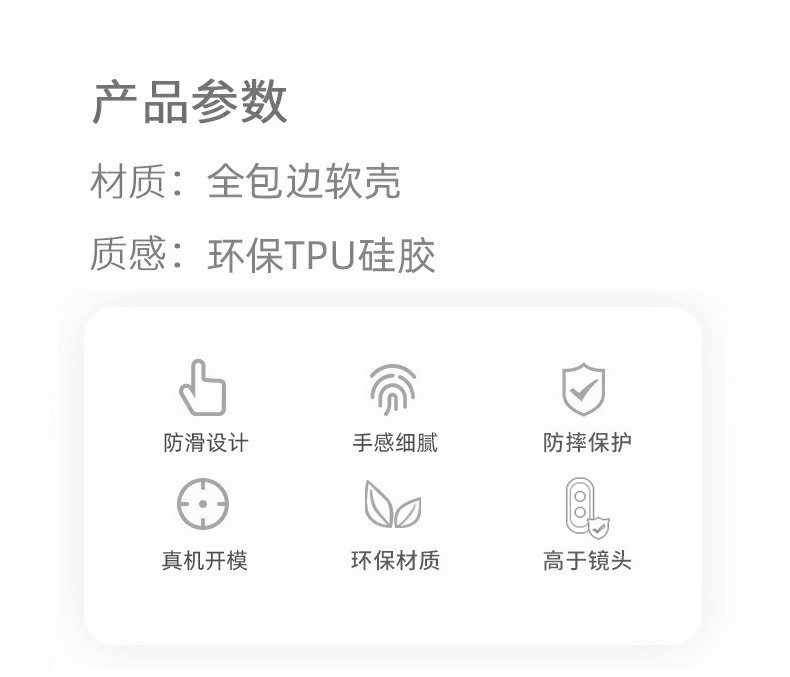 产品参数

材质：全包边软壳

质感：环保TPU硅胶

防滑设计

手感细腻

防摔保护

真机开模

环保材质

高于镜头