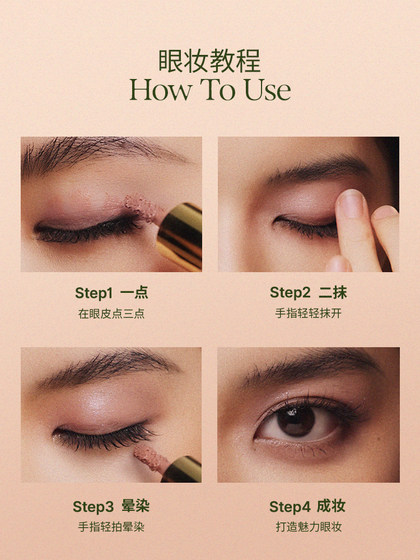 眼妆教程
How To Use

Step1 一点
在眼皮点三点

Step2 二抹
手指轻轻抹开

Step3 晕染
手指轻拍晕染

Step4 成妆
打造魅力眼妆