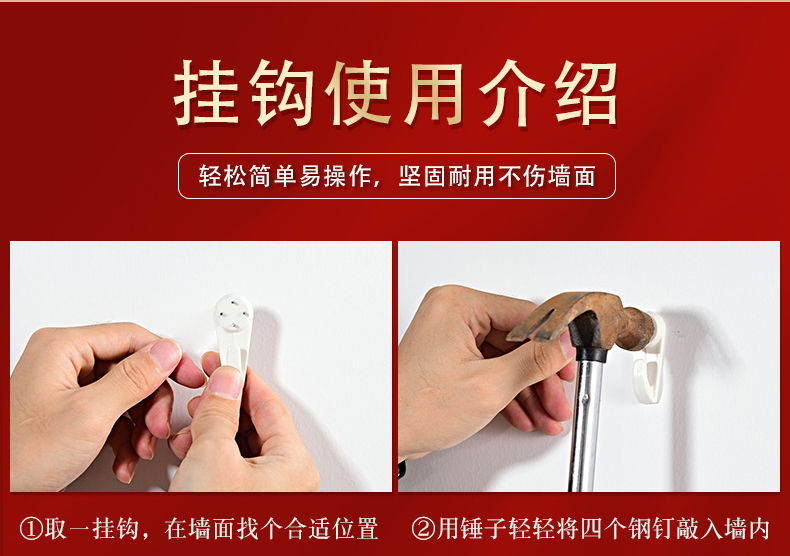 挂钩使用介绍

轻松简单易操作，坚固耐用不伤墙面

①取一挂钩，在墙面找个合适位置

②用锤子轻轻将四个钢钉敲入墙内