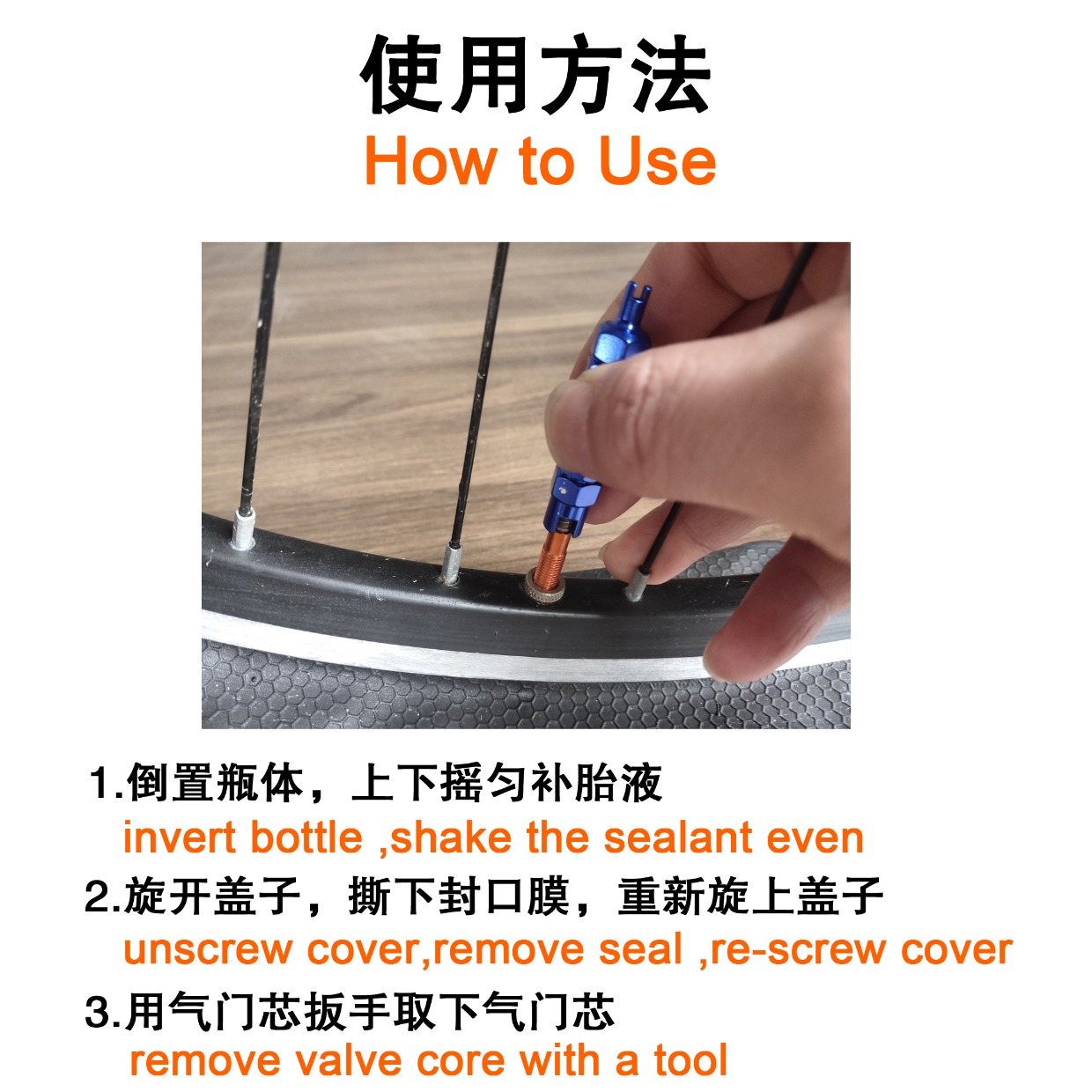 使用方法
How to Use

1.倒置瓶体，上下摇匀补胎液
invert bottle ,shake the sealant even

2.旋开盖子，撕下封口膜，重新旋上盖子
unscrew cover,remove seal ,re-screw cover

3.用气门芯扳手取下气门芯
remove valve core with a tool