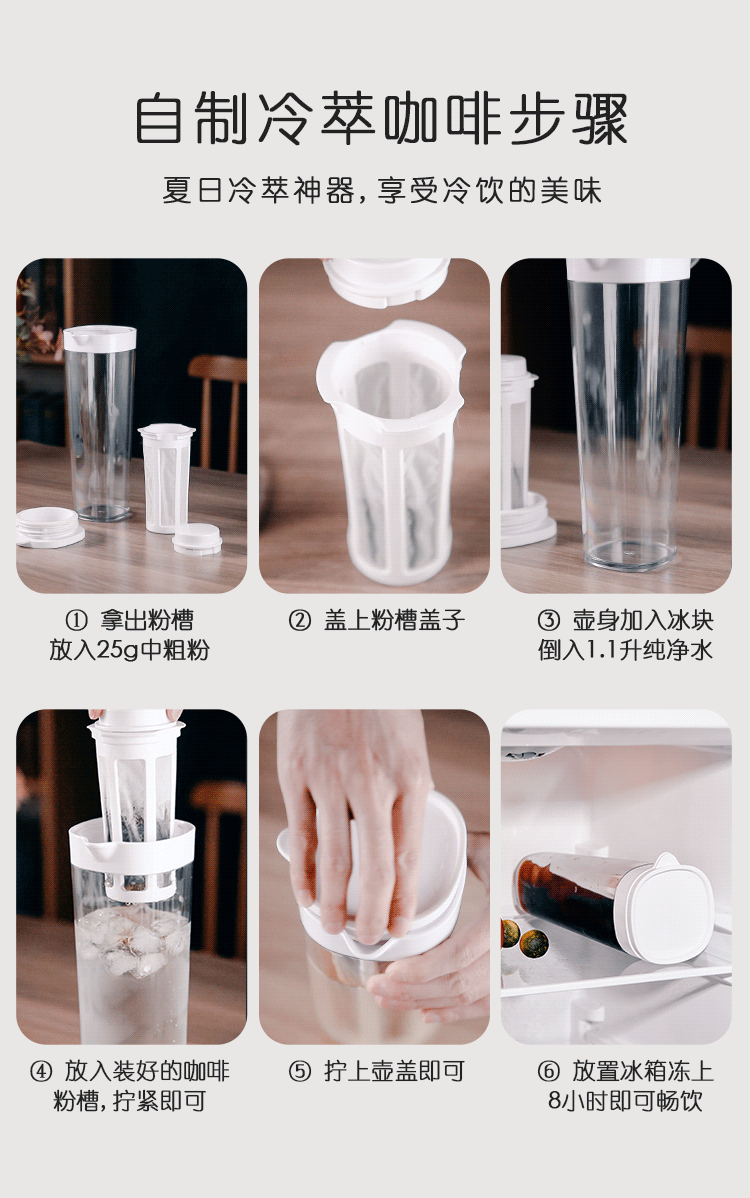 自制冷萃咖啡步骤

夏日冷萃神器，享受冷饮的美味

① 拿出粉槽
放入25g中粗粉

② 盖上粉槽盖子

③ 壶身加入冰块
倒入1.1升纯净水

④ 放入装好的咖啡
粉槽，拧紧即可

⑤ 拧上壶盖即可

⑥ 放置冰箱冻上
8小时即可畅饮