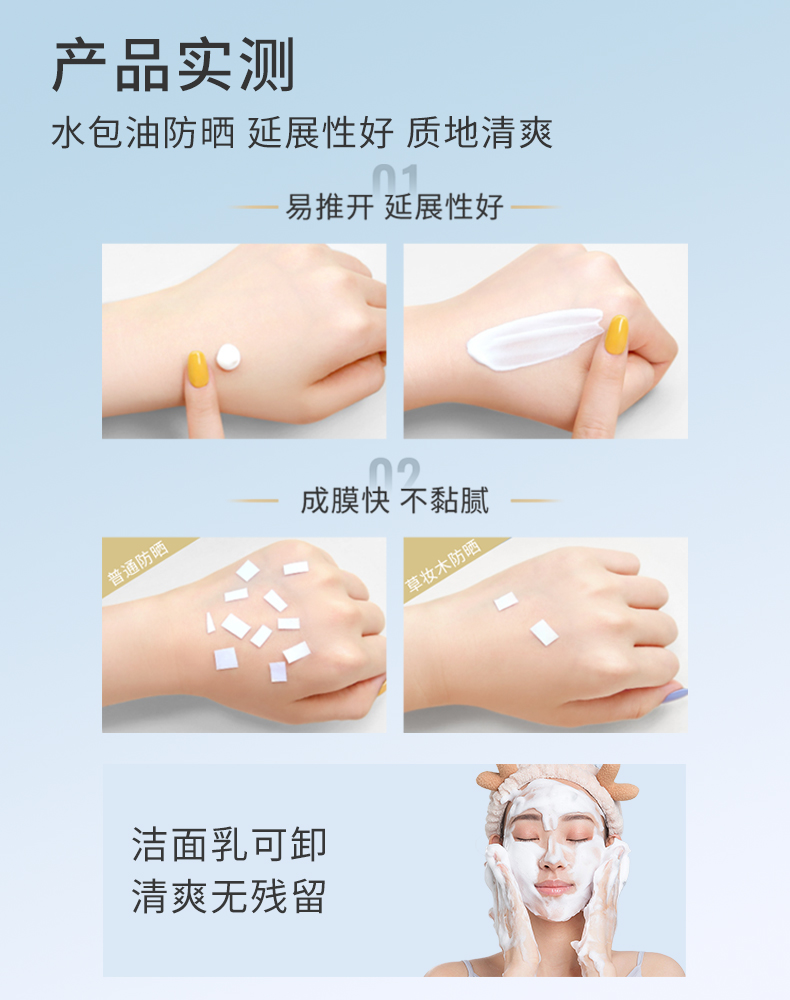 产品实测

水包油防晒 延展性好 质地清爽

01

易推开 延展性好

02

成膜快 不黏腻

普通防晒

草妆木防晒

洁面乳可卸
清爽无残留