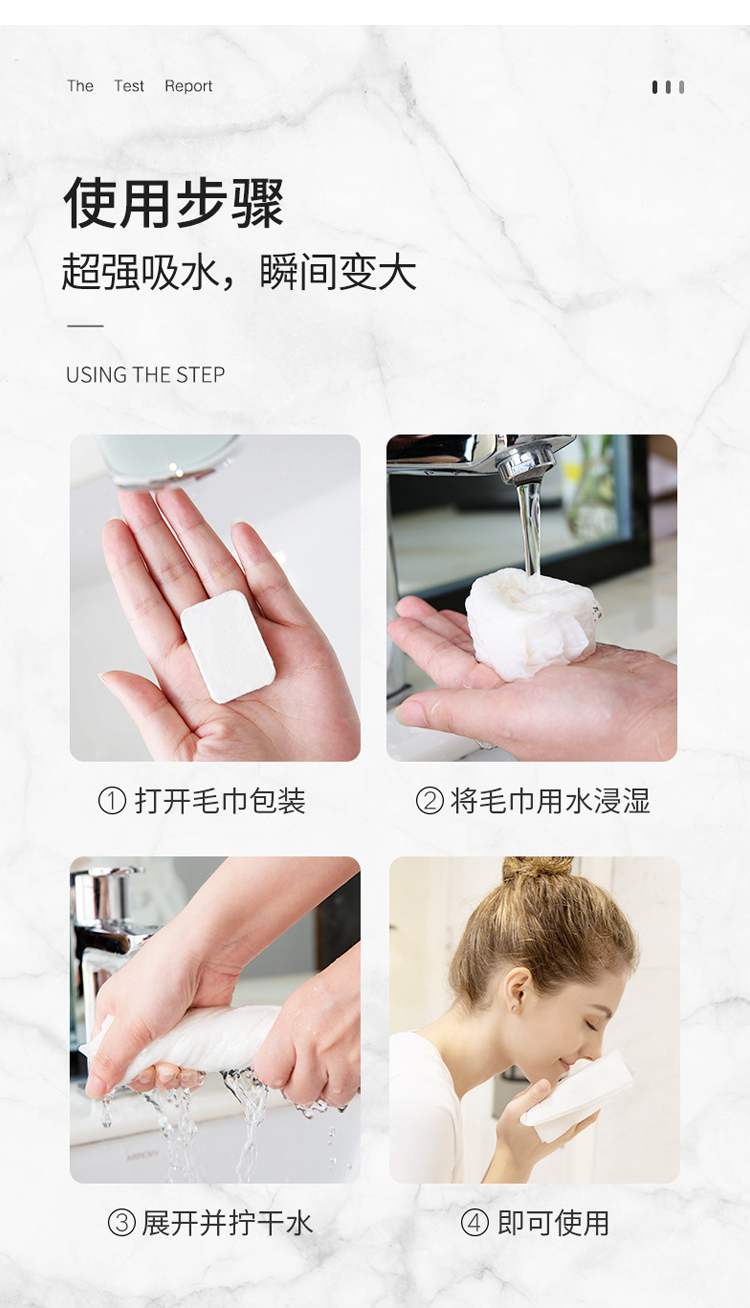 The Test Report

使用步骤
超强吸水，瞬间变大

USING THE STEP

① 打开毛巾包装

② 将毛巾用水浸湿

③ 展开并拧干水

④ 即可使用