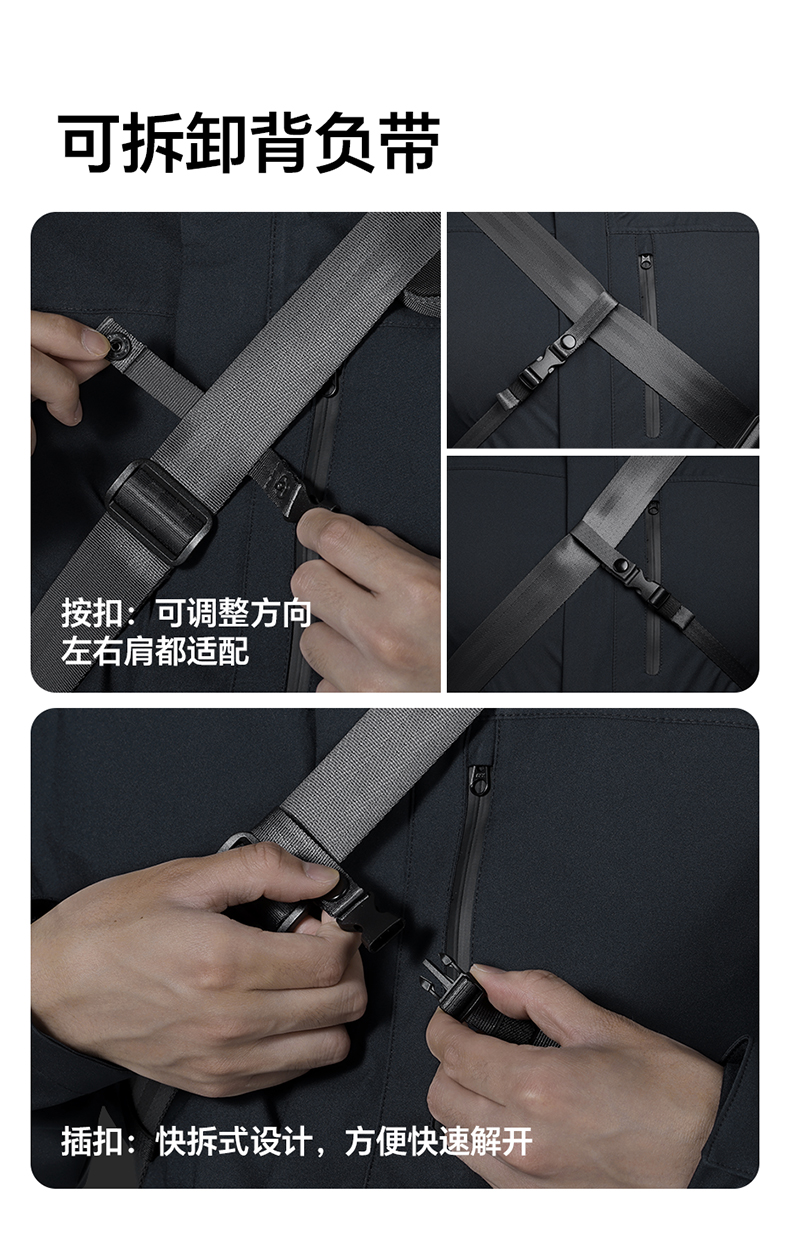 可拆卸背负带

按扣：可调整方向
左右肩都适配

插扣：快拆式设计，方便快速解开