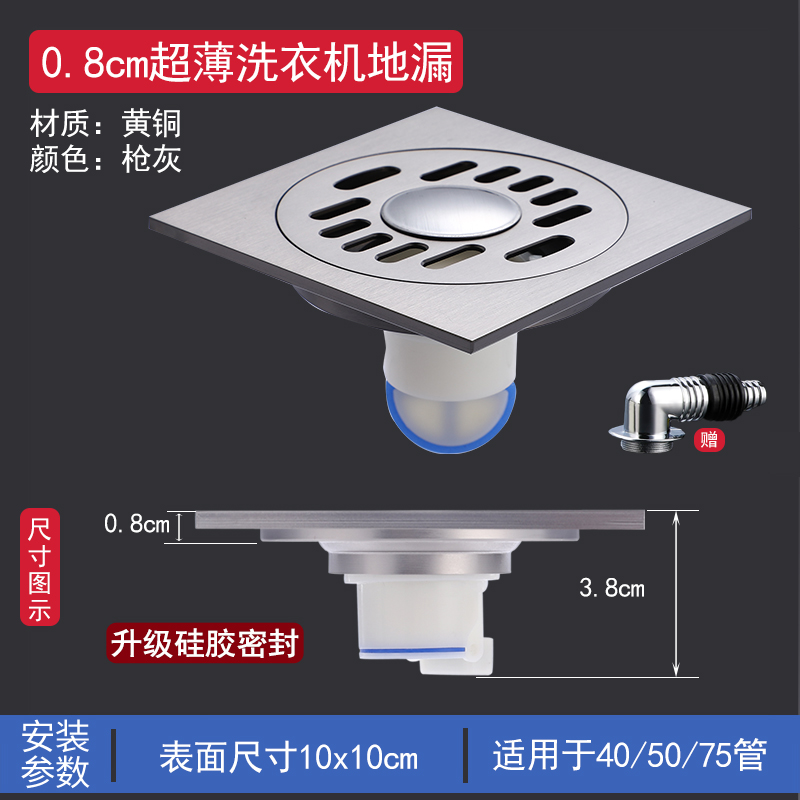 0.8cm超薄洗衣机地漏

材质：黄铜
颜色：枪灰

赠

尺寸图示

0.8cm

3.8cm

升级硅胶密封

安装参数

表面尺寸10x10cm

适用于40/50/75管