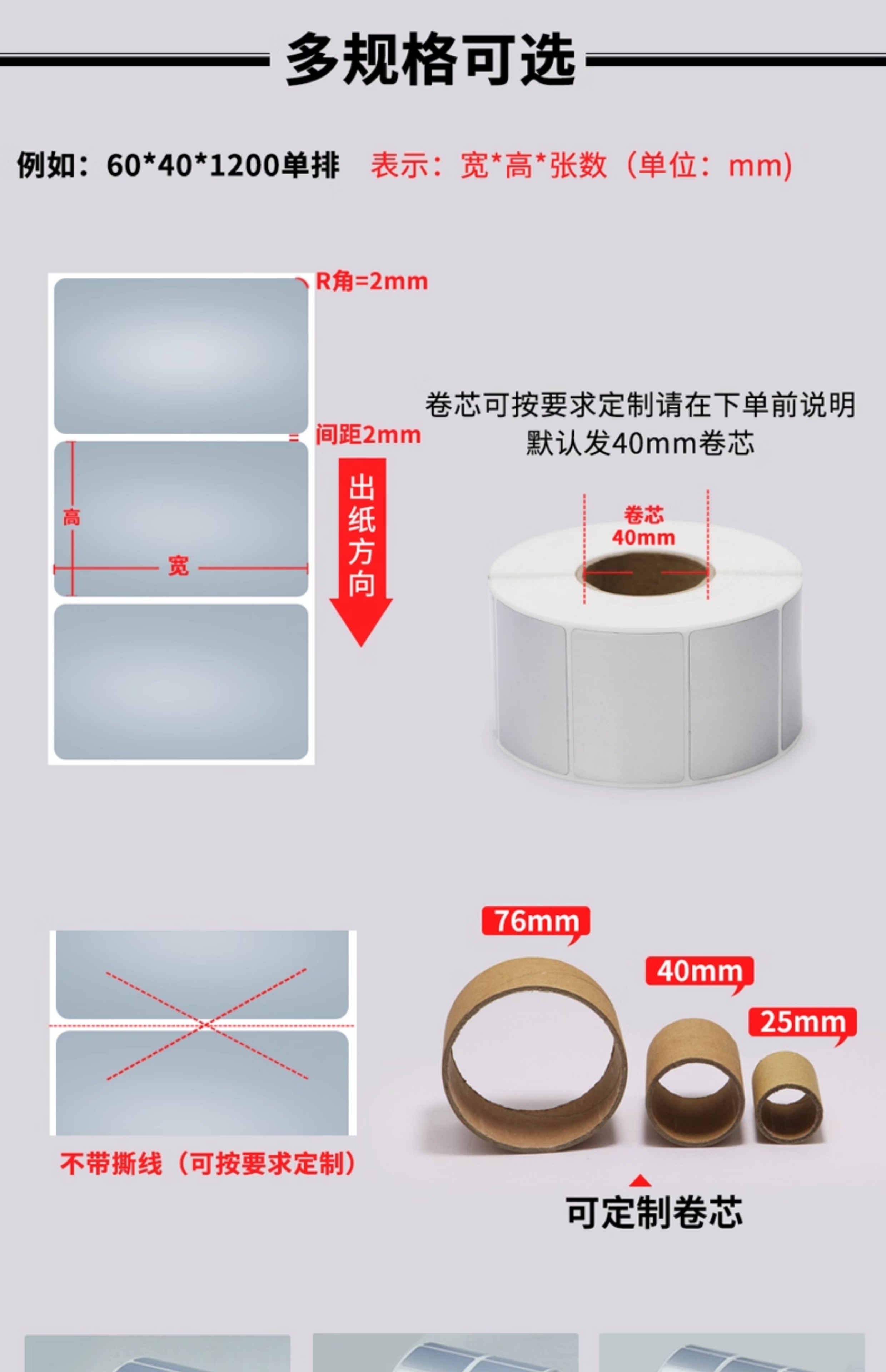 多规格可选

例如：60*40*1200单排　表示：宽*高*张数（单位：mm）

R角=2mm

间距2mm

高

宽

出纸方向

卷芯可按要求定制请在下单前说明
默认发40mm卷芯

卷芯
40mm

不带撕线（可按要求定制）

76mm

40mm

25mm

可定制卷芯