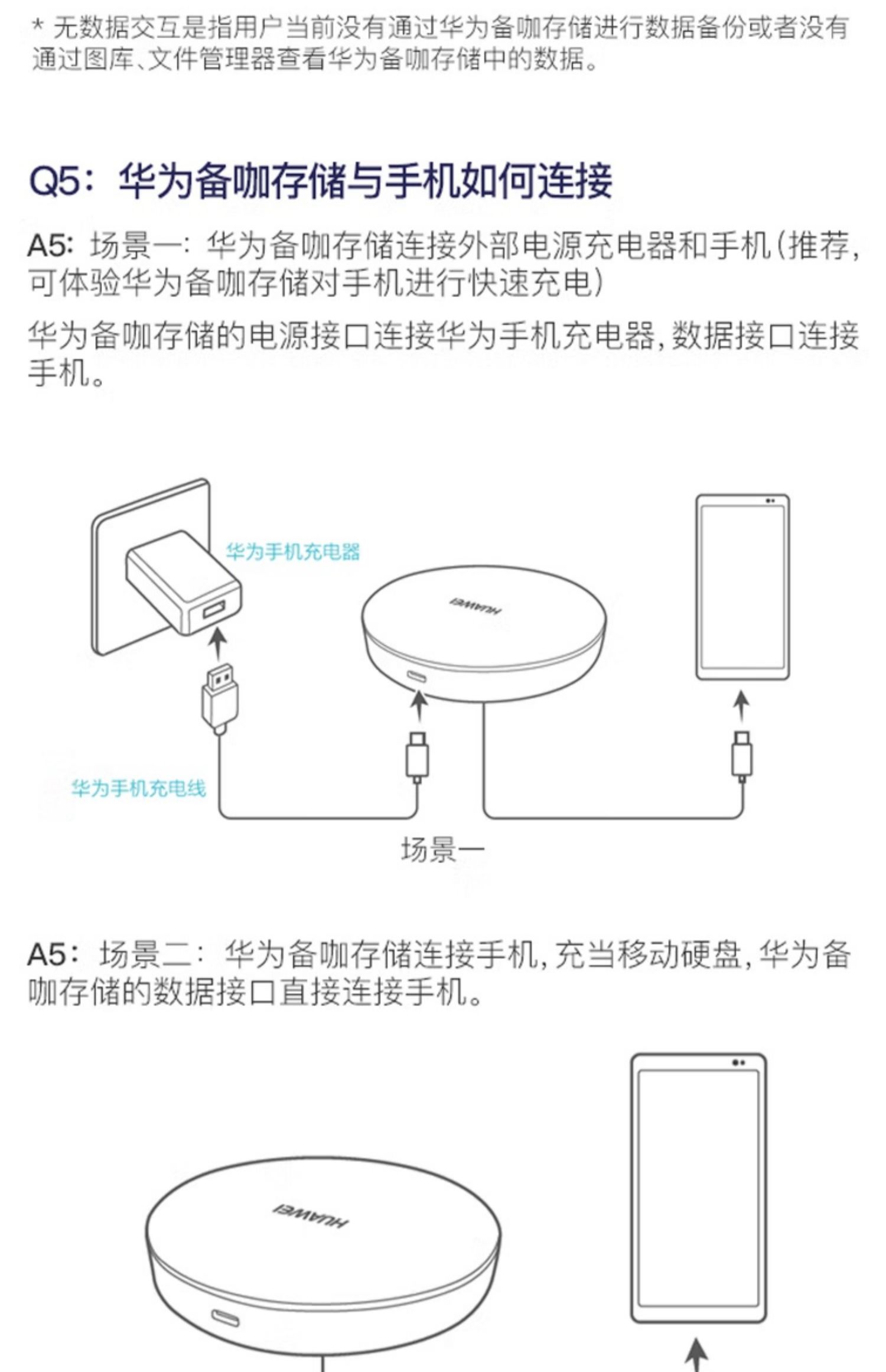 * 无数据交互是指用户当前没有通过华为备咖存储进行数据备份或者没有通过图库、文件管理器查看华为备咖存储中的数据。

Q5：华为备咖存储与手机如何连接

A5：场景一：华为备咖存储连接外部电源充电器和手机（推荐，可体验华为备咖存储对手机进行快速充电）

华为备咖存储的电源接口连接华为手机充电器，数据接口连接手机。

华为手机充电器

HUAWEI

华为手机充电线

场景一

A5：场景二：华为备咖存储连接手机，充当移动硬盘，华为备咖存储的数据接口直接连接手机。

HUAWEI