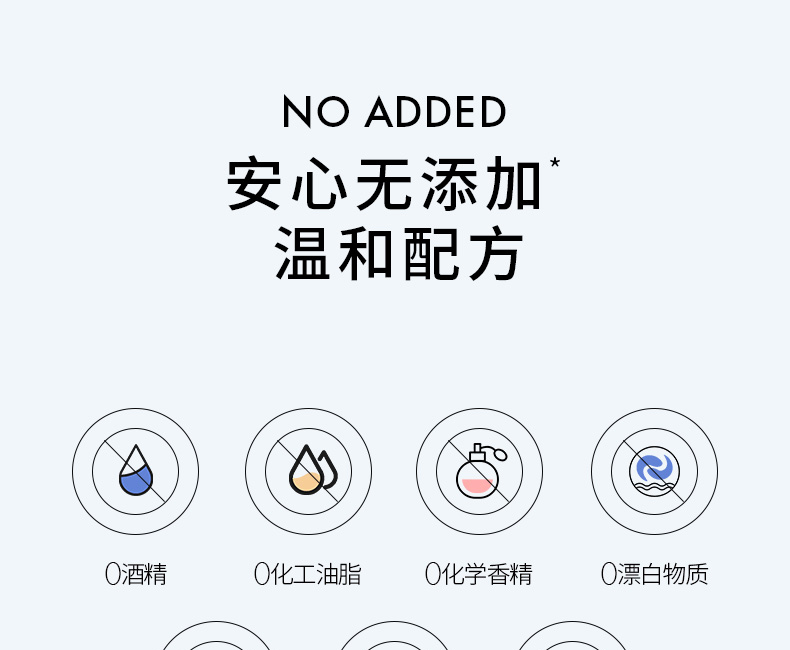 NO ADDED

安心无添加*
温和配方

0酒精 0化工油脂 0化学香精 0漂白物质