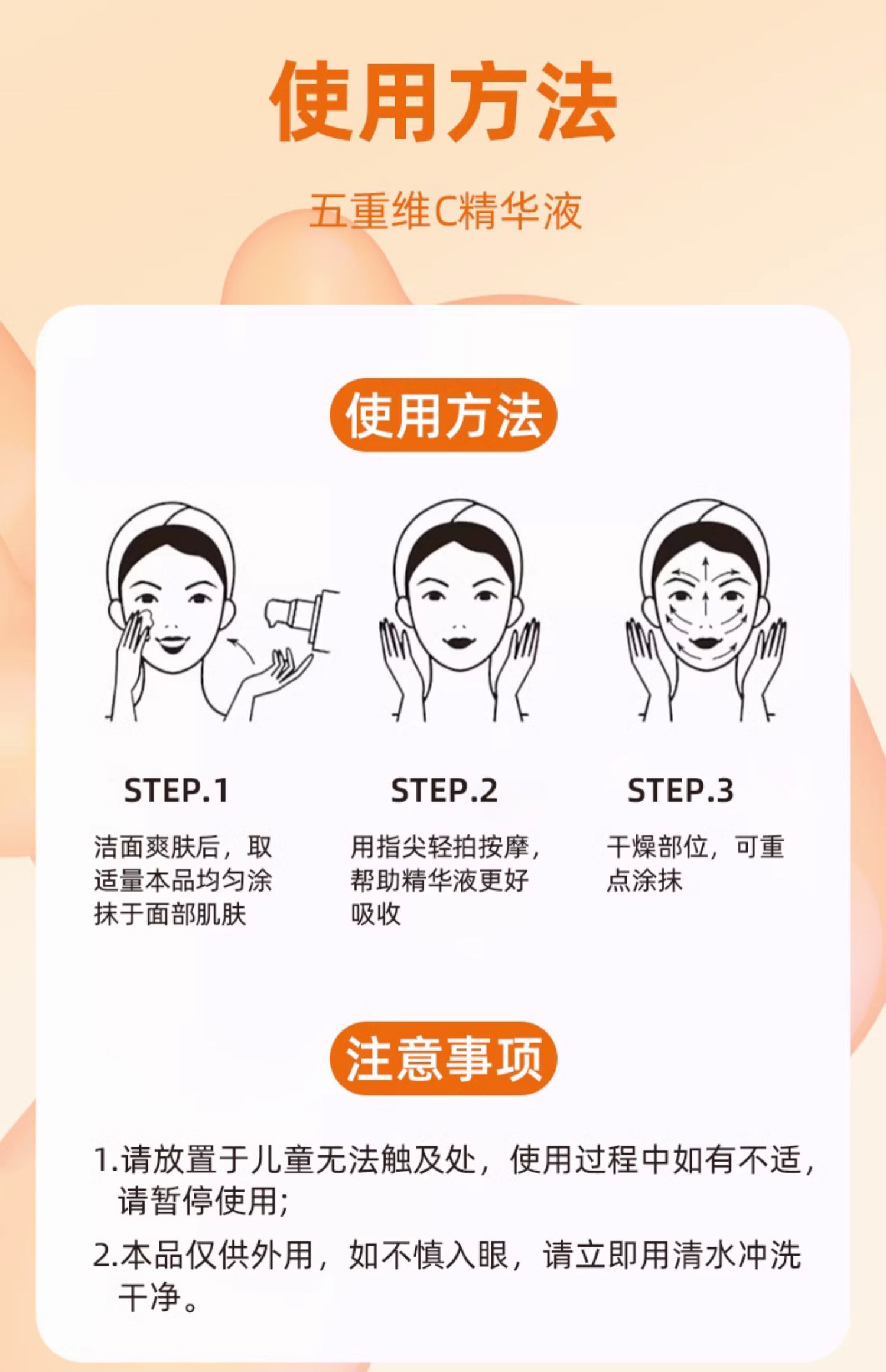 使用方法

五重维C精华液

使用方法

STEP.1

洁面爽肤后，取适量本品均匀涂抹于面部肌肤

STEP.2

用指尖轻拍按摩，帮助精华液更好吸收

STEP.3

干燥部位，可重点涂抹

注意事项

1.请放置于儿童无法触及处，使用过程中如有不适，请暂停使用;

2.本品仅供外用，如不慎入眼，请立即用清水冲洗干净。