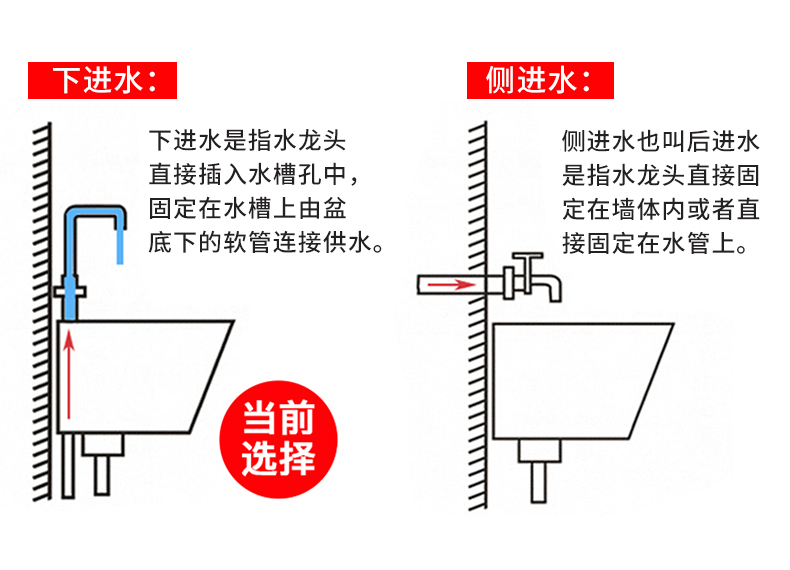 下进水：

下进水是指水龙头直接插入水槽孔中，固定在水槽上由盆底下的软管连接供水。

当前选择

侧进水：

侧进水也叫后进水是指水龙头直接固定在墙体内或者直接固定在水管上。