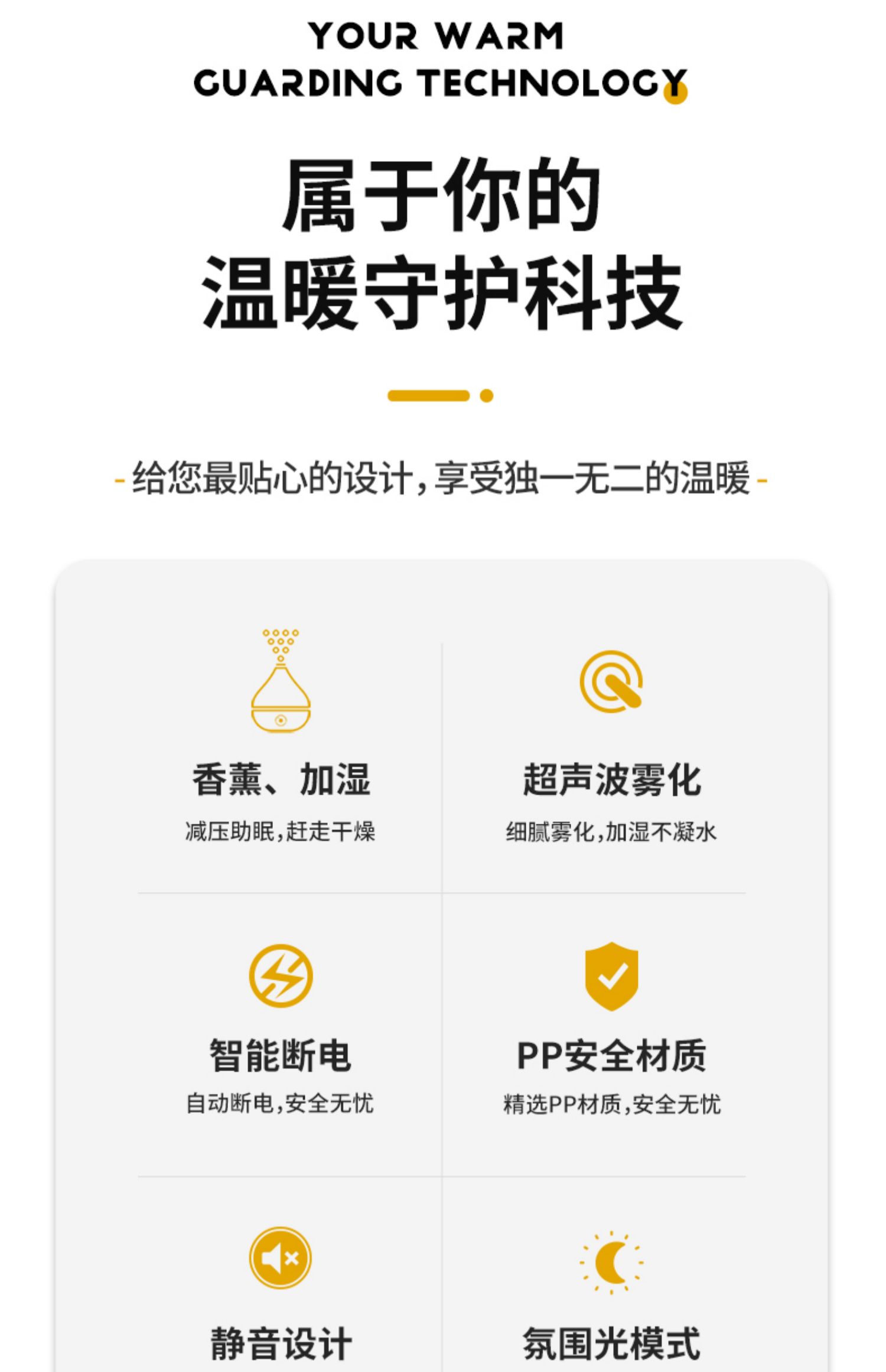 YOUR WARM
GUARDING TECHNOLOGY

属于你的
温暖守护科技

- 给您最贴心的设计，享受独一无二的温暖 -

香薰、加湿
减压助眠，赶走干燥

超声波雾化
细腻雾化，加湿不凝水

智能断电
自动断电，安全无忧

PP安全材质
精选PP材质，安全无忧

静音设计

氛围光模式