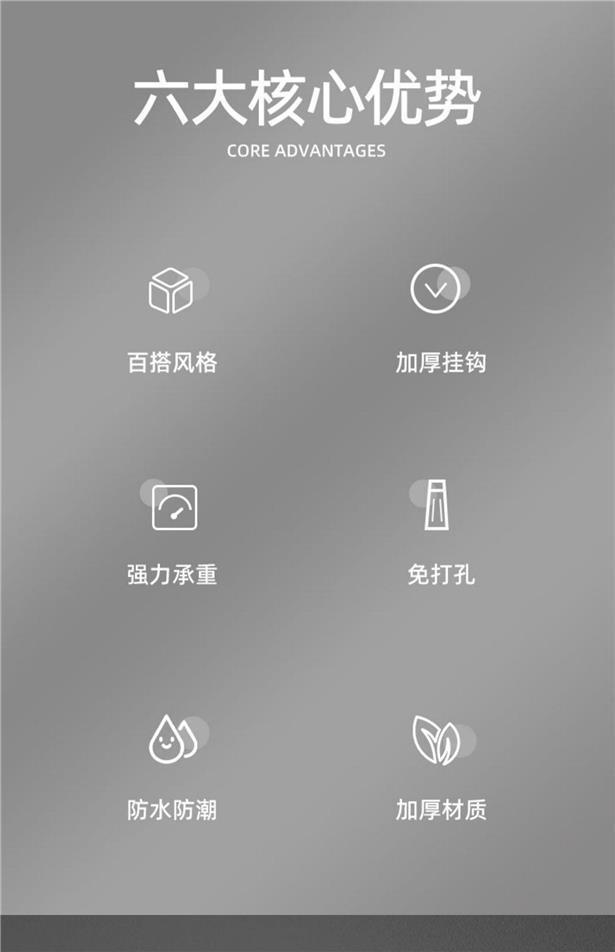 六大核心优势

CORE ADVANTAGES

百搭风格

加厚挂钩

强力承重

免打孔

防水防潮

加厚材质