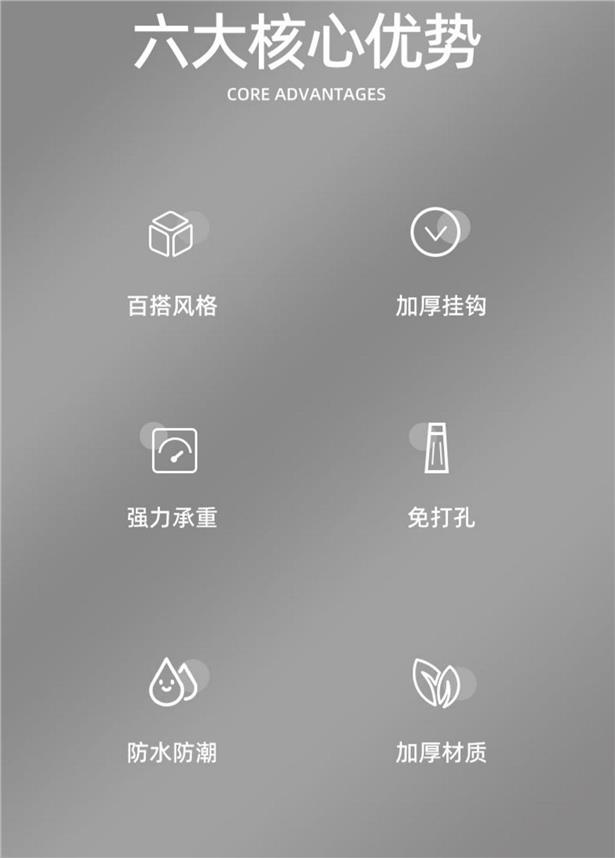 六大核心优势

CORE ADVANTAGES

百搭风格

加厚挂钩

强力承重

免打孔

防水防潮

加厚材质