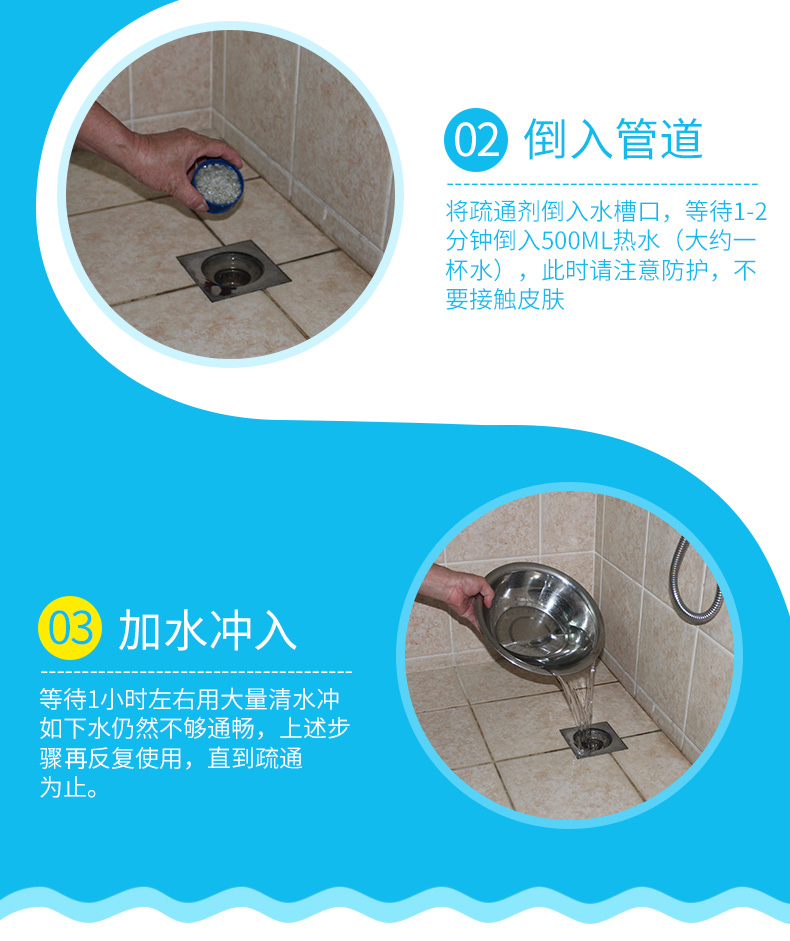 02 倒入管道

将疏通剂倒入水槽口，等待1-2分钟倒入500ML热水（大约一杯水），此时请注意防护，不要接触皮肤

03 加水冲入

等待1小时左右用大量清水冲如下水仍然不够通畅，上述步骤再反复使用，直到疏通为止。