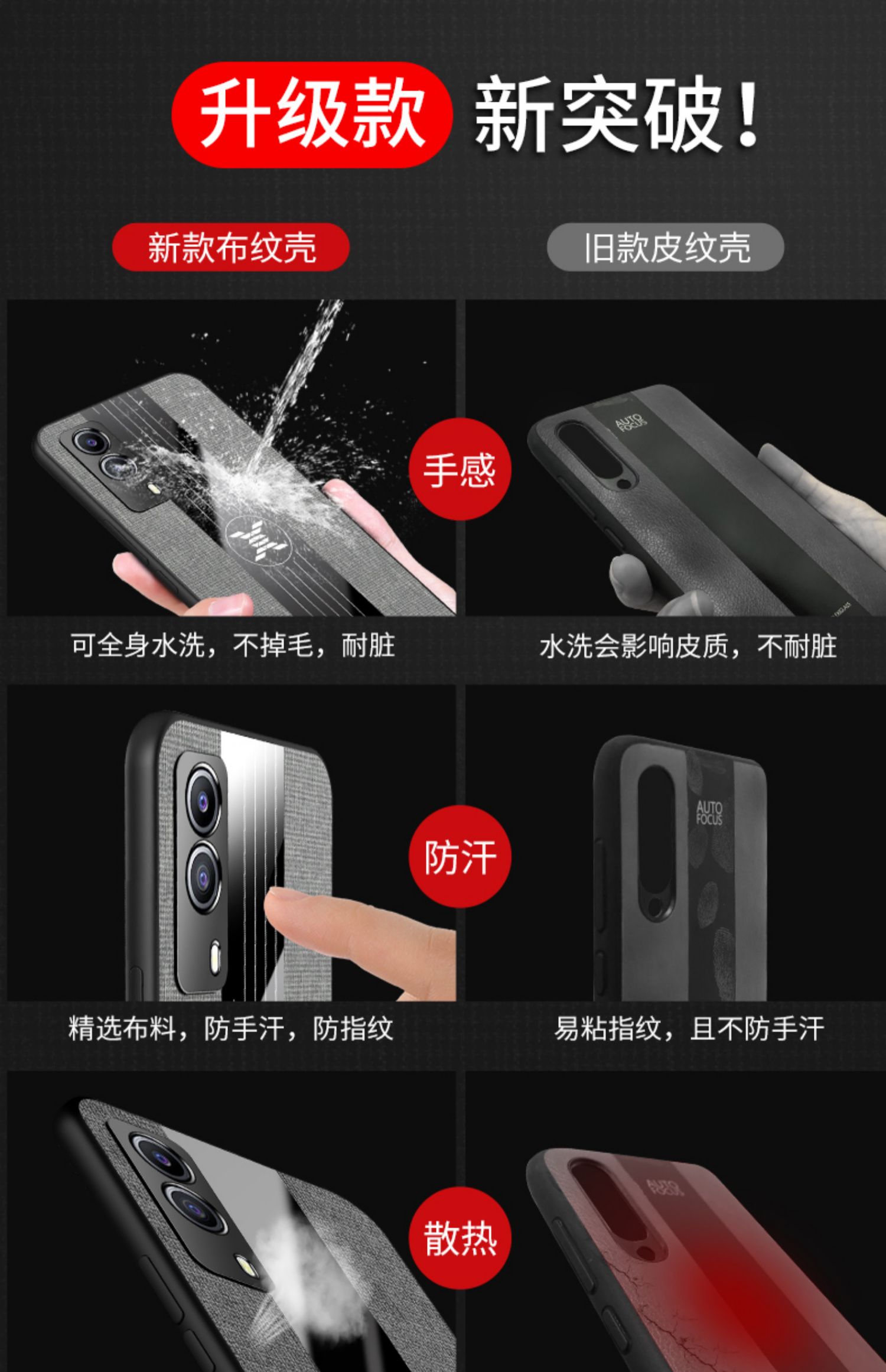 升级款 新突破！

新款布纹壳

旧款皮纹壳

手感

AUTO FOCUS

可全身水洗，不掉毛，耐脏

水洗会影响皮质，不耐脏

防汗

AUTO FOCUS

精选布料，防手汗，防指纹

易粘指纹，且不防手汗

散热

AUTO FOCUS