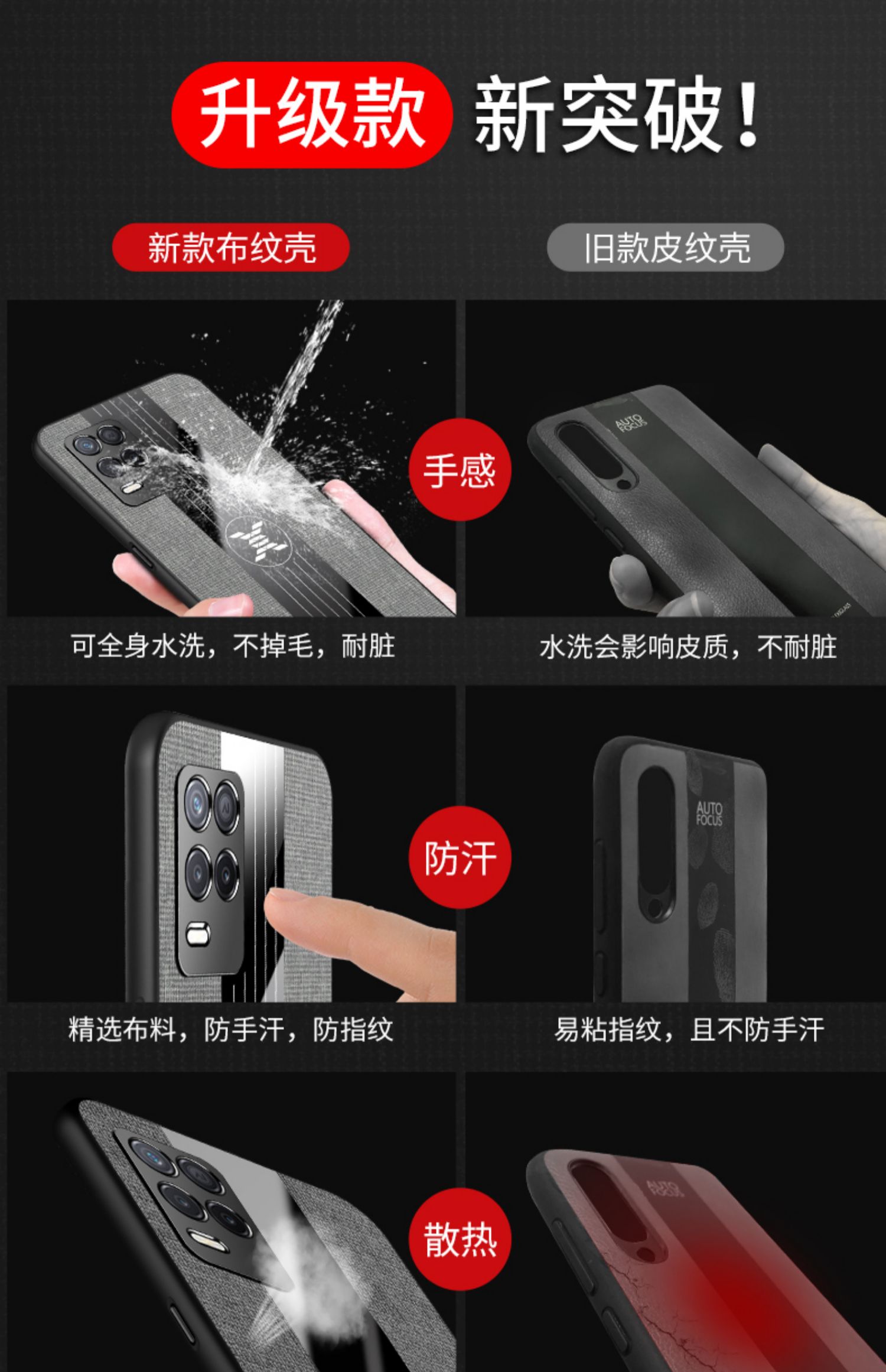 升级款 新突破!

新款布纹壳

旧款皮纹壳

AUTO FOCUS

手感

可全身水洗，不掉毛，耐脏

水洗会影响皮质，不耐脏

AUTO FOCUS

防汗

精选布料，防手汗，防指纹

易粘指纹，且不防手汗

AUTO FOCUS

散热