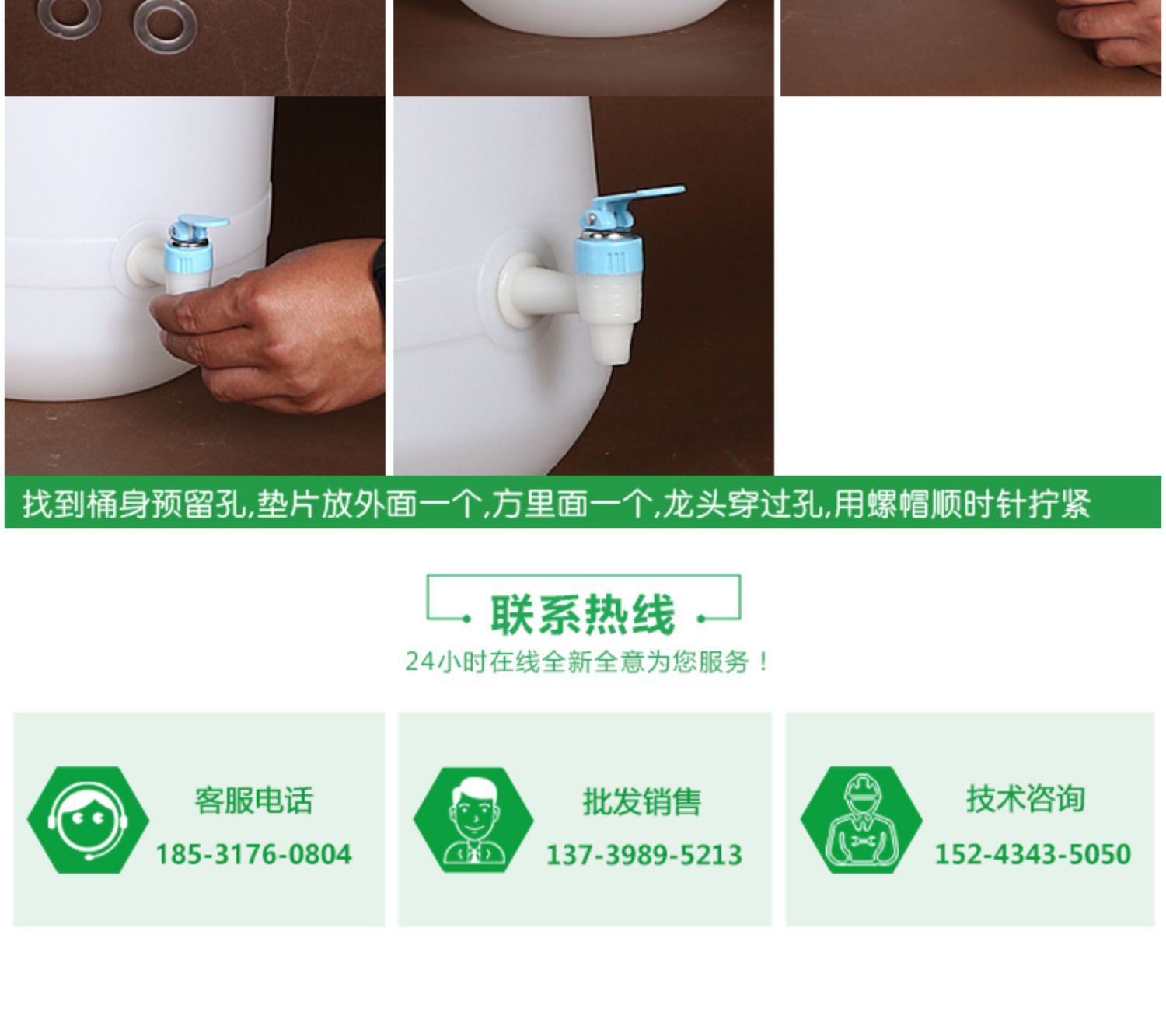 找到桶身预留孔,垫片放外面一个,方里面一个,龙头穿过孔,用螺帽顺时针拧紧

联系热线

24小时在线全新全意为您服务！

客服电话
185-3176-0804

批发销售
137-3989-5213

技术咨询
152-4343-5050