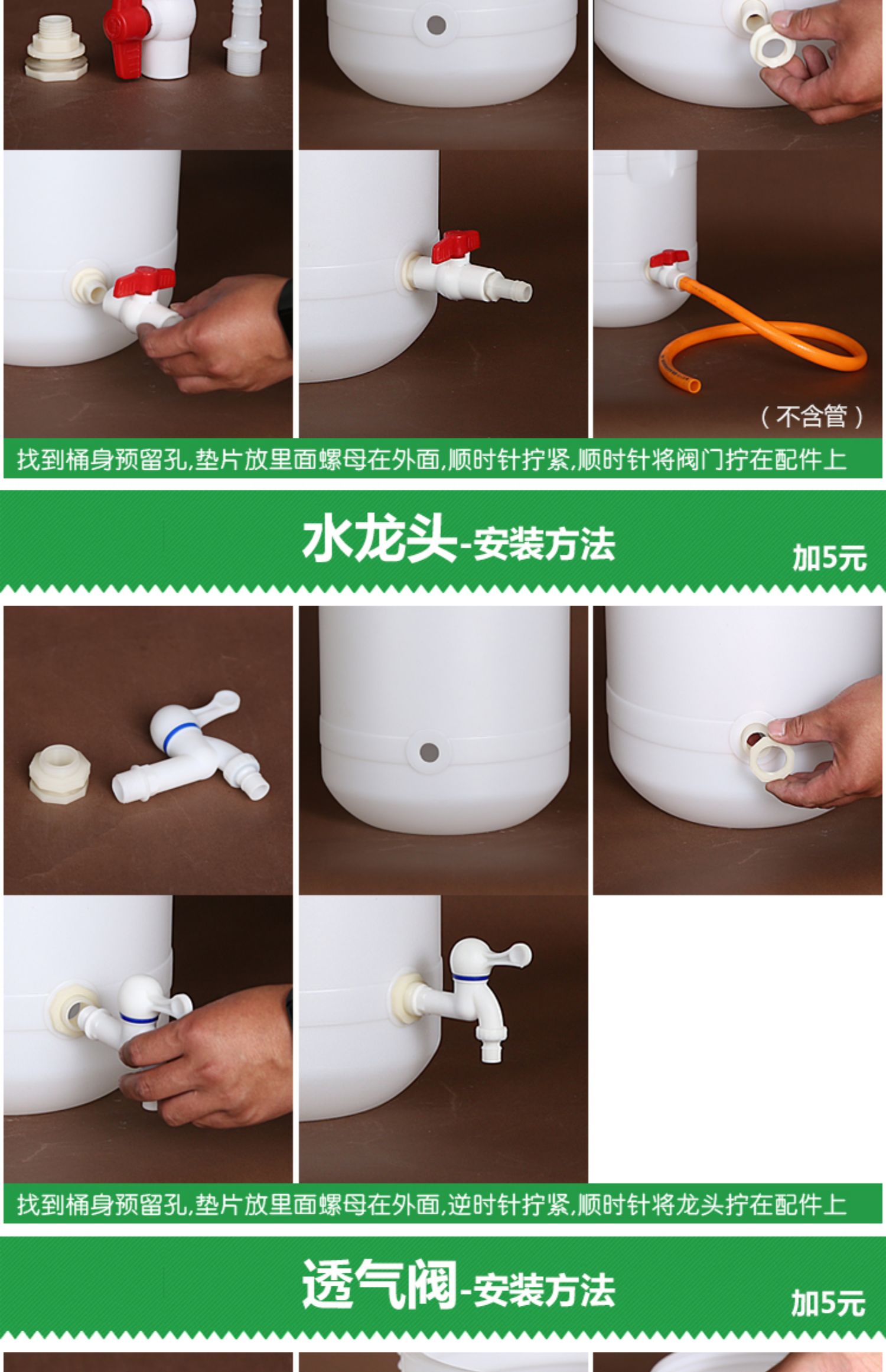 （不含管）

找到桶身预留孔,垫片放里面螺母在外面,顺时针拧紧,顺时针将阀门拧在配件上

水龙头-安装方法

加5元

找到桶身预留孔,垫片放里面螺母在外面,逆时针拧紧,顺时针将龙头拧在配件上

透气阀-安装方法

加5元