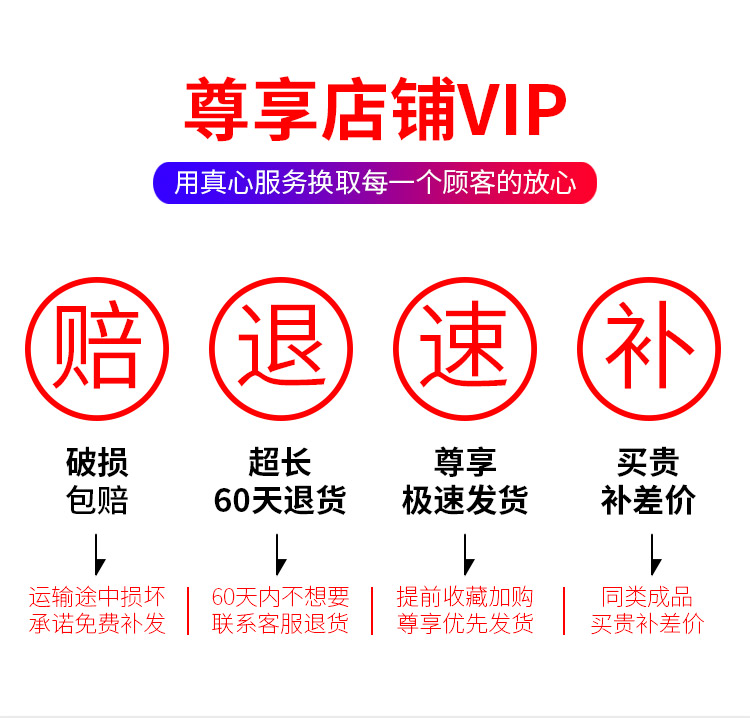 尊享店铺VIP

用真心服务换取每一个顾客的放心

赔

破损
包赔

运输途中损坏
承诺免费补发

退

超长
60天退货

60天内不想要
联系客服退货

速

尊享
极速发货

提前收藏加购
尊享优先发货

补

买贵
补差价

同类成品
买贵补差价