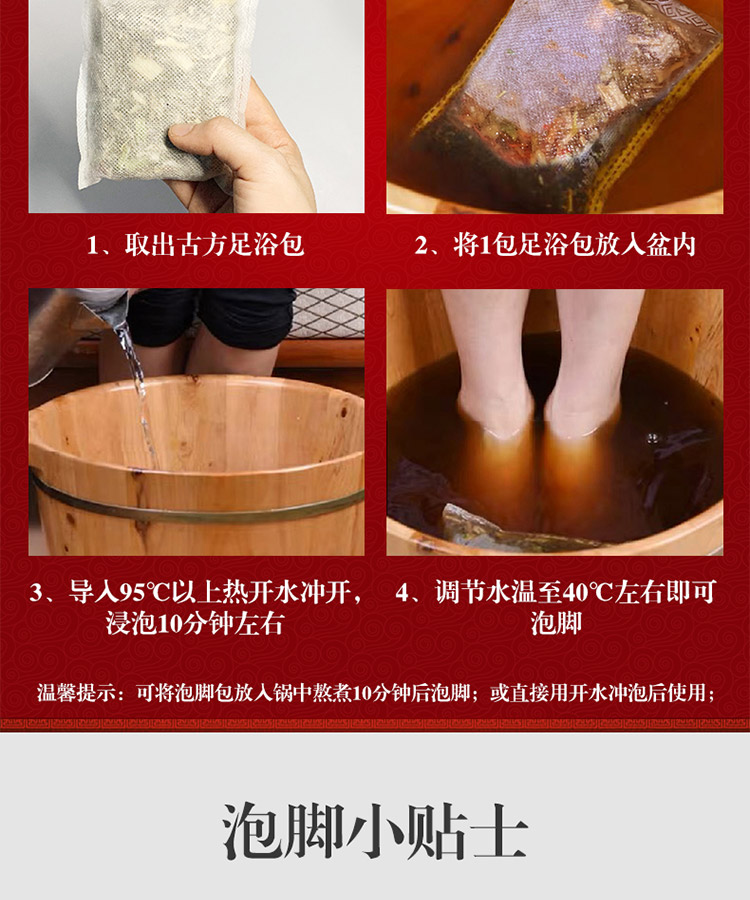 1、取出古方足浴包

2、将1包足浴包放入盆内

3、导入95℃以上热开水冲开，浸泡10分钟左右

4、调节水温至40℃左右即可泡脚

温馨提示：可将泡脚包放入锅中熬煮10分钟后泡脚；或直接用开水冲泡后使用；

泡脚小贴士