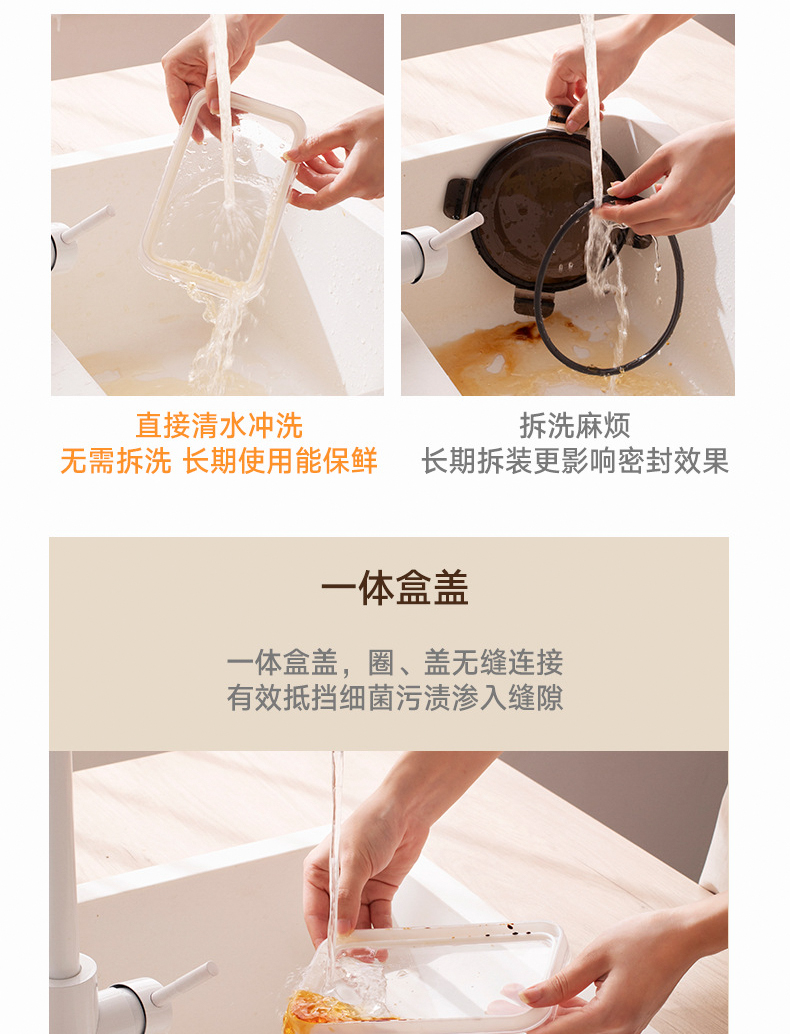 直接清水冲洗
无需拆洗 长期使用能保鲜

拆洗麻烦
长期拆装更影响密封效果

一体盒盖

一体盒盖，圈、盖无缝连接
有效抵挡细菌污渍渗入缝隙