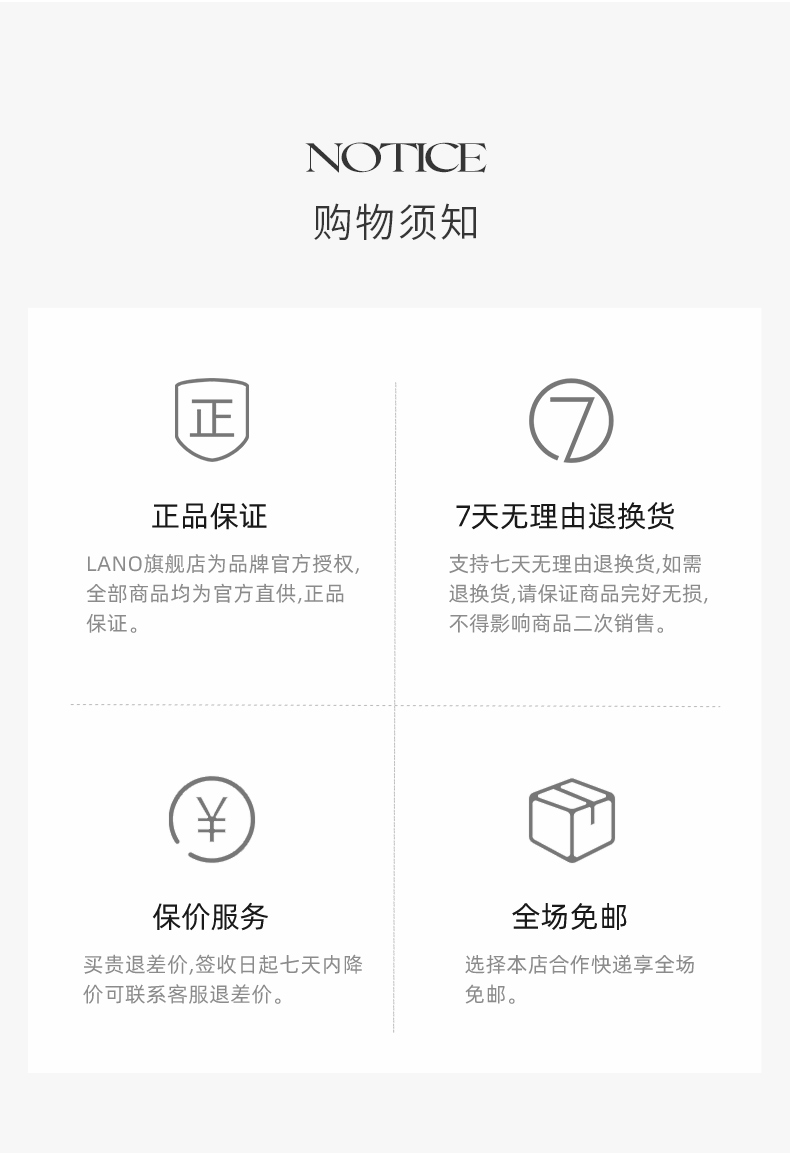 NOTICE
购物须知

正

正品保证

LANO旗舰店为品牌官方授权,全部商品均为官方直供,正品保证。

7

7天无理由退换货

支持七天无理由退换货,如需退换货,请保证商品完好无损,不得影响商品二次销售。

¥

保价服务

买贵退差价,签收日起七天内降价可联系客服退差价。

全场免邮

选择本店合作快递享全场免邮。