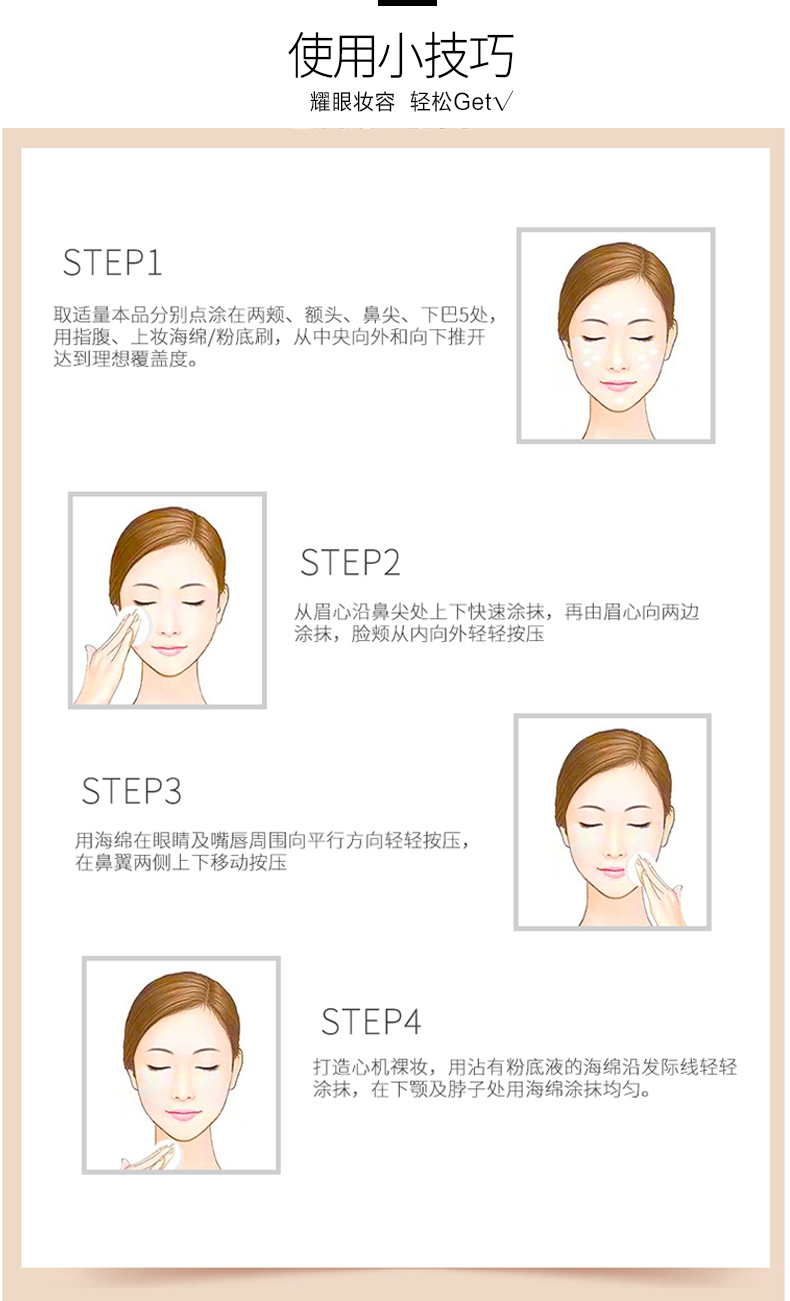 使用小技巧

耀眼妆容 轻松Get√

STEP1

取适量本品分别点涂在两颊、额头、鼻尖、下巴5处，用指腹、上妆海绵/粉底刷，从中央向外和向下推开达到理想覆盖度。

STEP2

从眉心沿鼻尖处上下快速涂抹，再由眉心向两边涂抹，脸颊从内向外轻轻按压

STEP3

用海绵在眼睛及嘴唇周围向平行方向轻轻按压，在鼻翼两侧上下移动按压

STEP4

打造心机裸妆，用沾有粉底液的海绵沿发际线轻轻涂抹，在下颚及脖子处用海绵涂抹均匀。