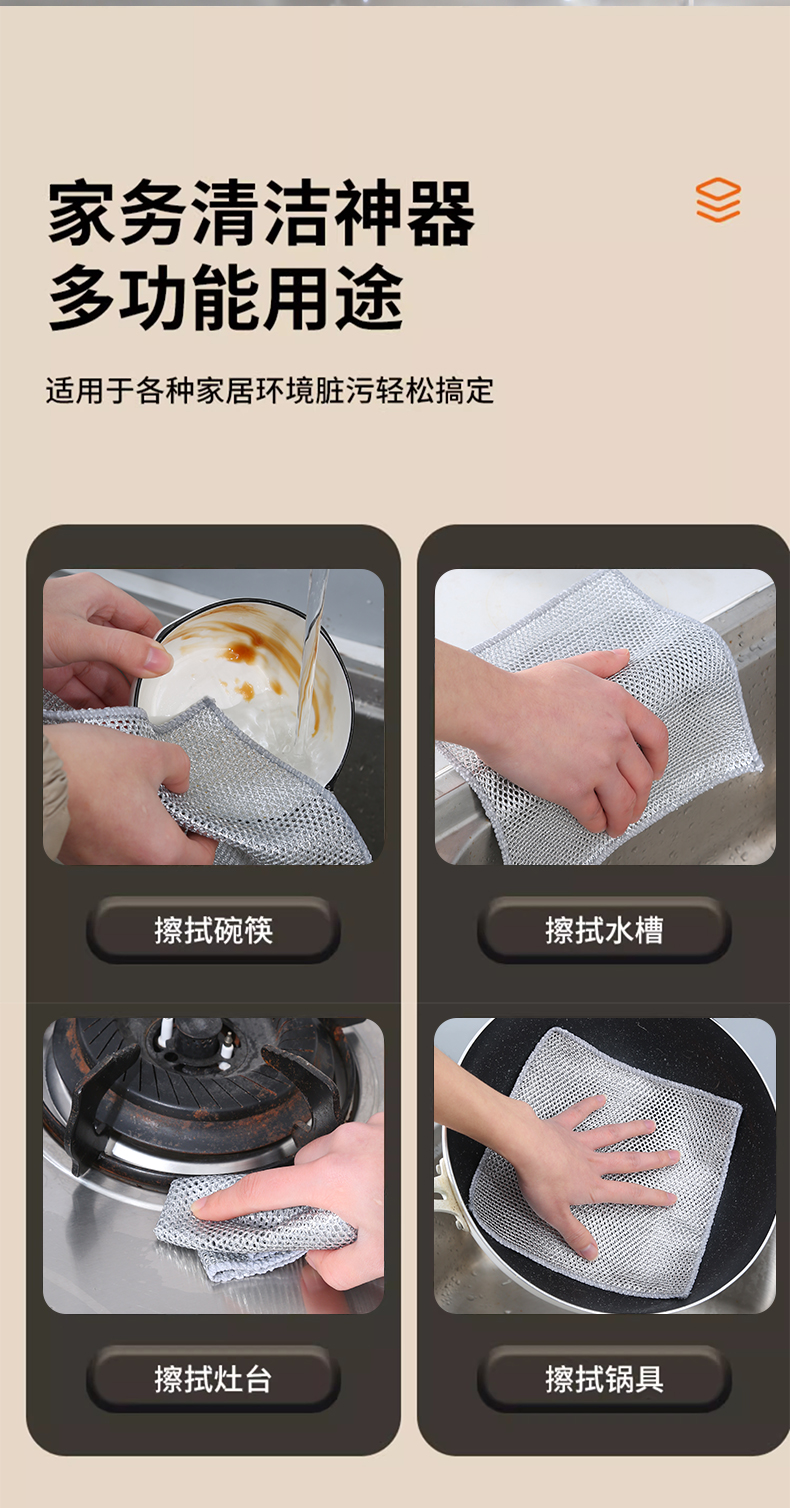 家务清洁神器
多功能用途

适用于各种家居环境脏污轻松搞定

擦拭碗筷

擦拭水槽

擦拭灶台

擦拭锅具