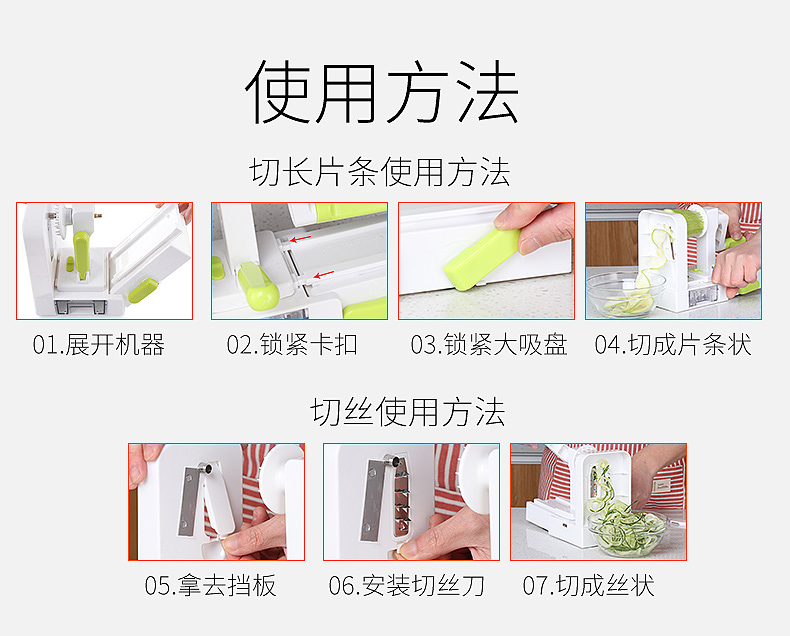 使用方法

切长片条使用方法

01.展开机器

02.锁紧卡扣

03.锁紧大吸盘

04.切成片条状

切丝使用方法

05.拿去挡板

06.安装切丝刀

07.切成丝状