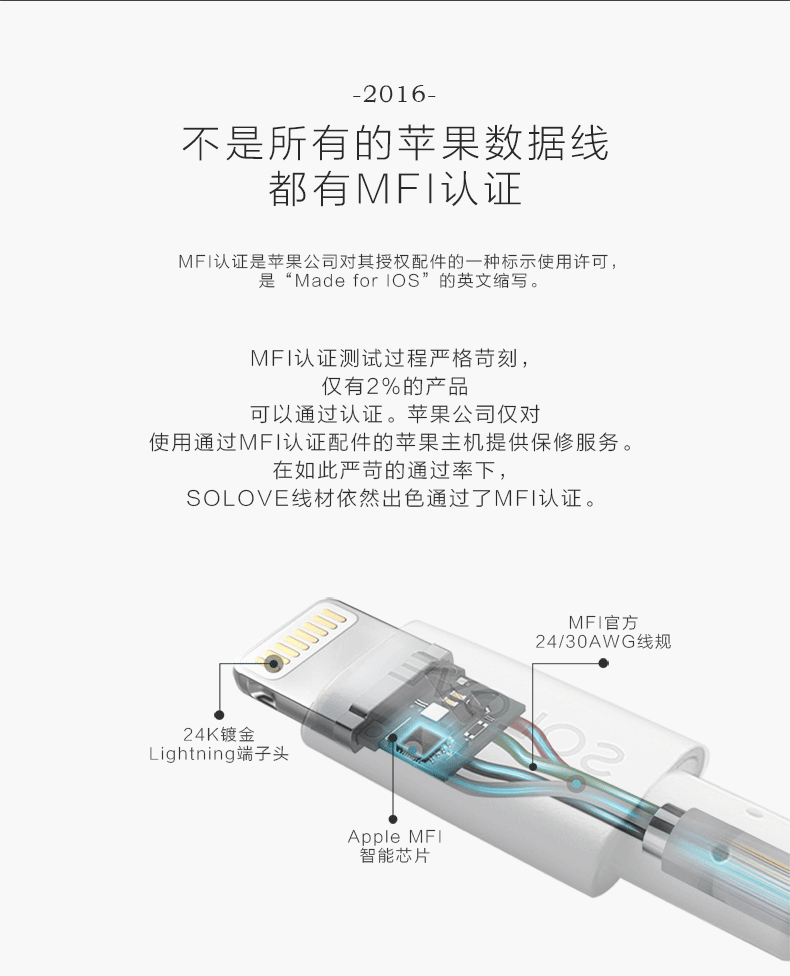 -2016-

不是所有的苹果数据线
都有MFI认证

MFI认证是苹果公司对其授权配件的一种标示使用许可，
是“Made for IOS”的英文缩写。

MFI认证测试过程严格苛刻，
仅有2%的产品
可以通过认证。苹果公司仅对
使用通过MFI认证配件的苹果主机提供保修服务。
在如此严苛的通过率下，
SOLOVE线材依然出色通过了MFI认证。

MFI官方
24/30AWG线规

24K镀金
Lightning端子头

Apple MFI
智能芯片

SOLOVE