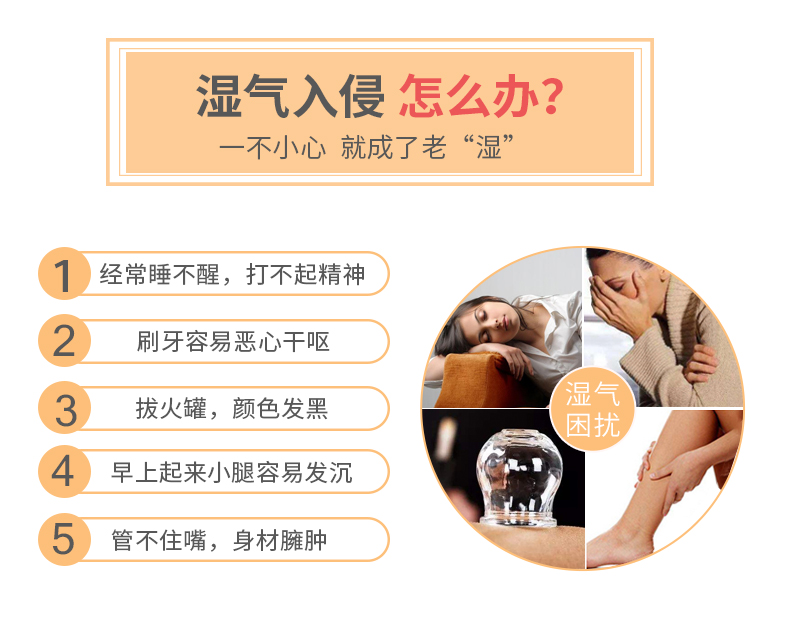 湿气入侵 怎么办?
一不小心 就成了老“湿”

1 经常睡不醒，打不起精神

2 刷牙容易恶心干呕

3 拔火罐，颜色发黑

4 早上起来小腿容易发沉

5 管不住嘴，身材臃肿

湿气困扰