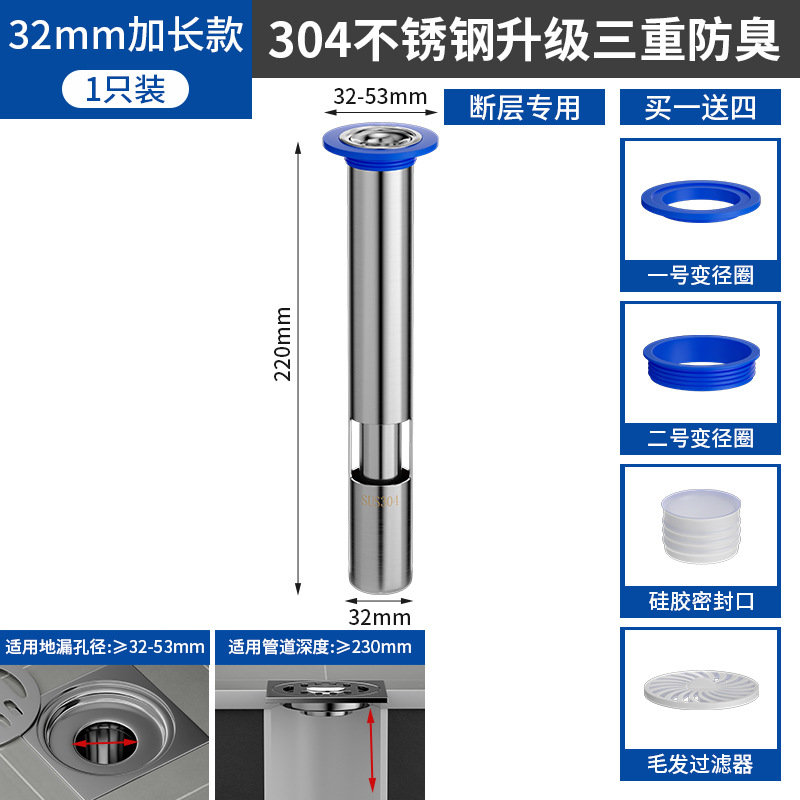 32mm加长款

1只装

304不锈钢升级三重防臭

32-53mm

断层专用

买一送四

220mm

SUS304

32mm

一号变径圈

二号变径圈

硅胶密封口

毛发过滤器

适用地漏孔径:≥32-53mm

适用管道深度:≥230mm