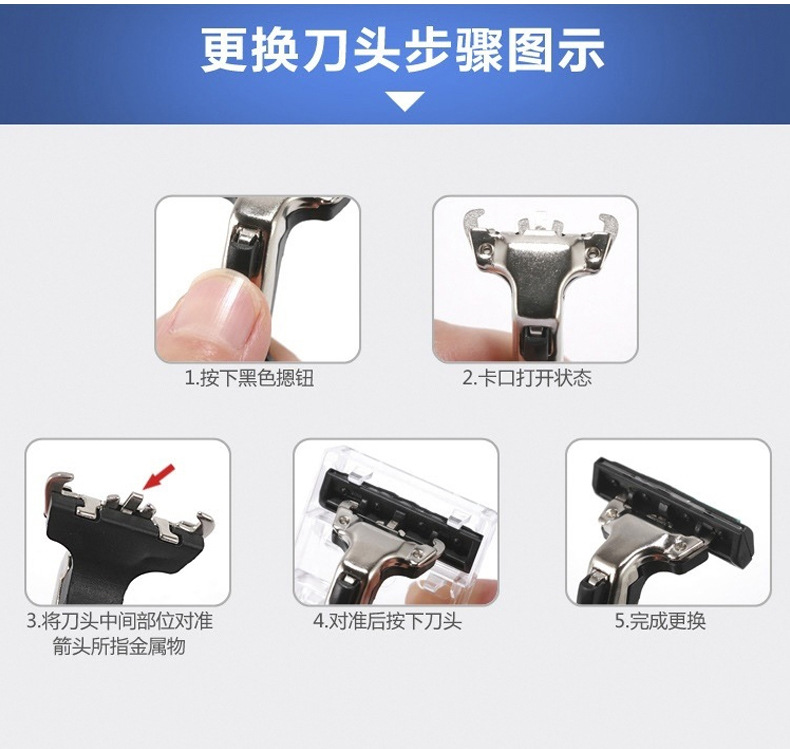 更换刀头步骤图示

1.按下黑色摁钮

2.卡口打开状态

3.将刀头中间部位对准箭头所指金属物

4.对准后按下刀头

5.完成更换