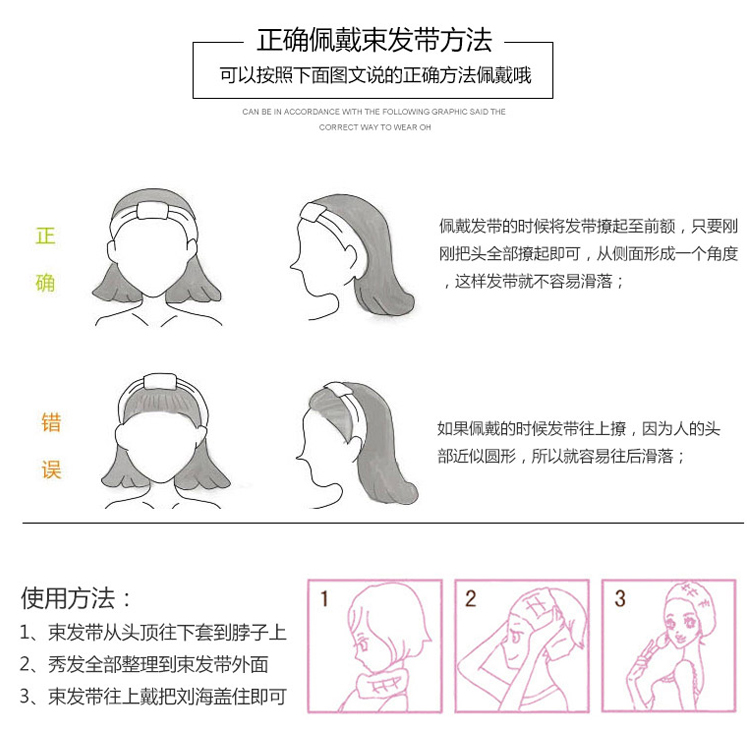 正确佩戴束发带方法

可以按照下面图文说的正确方法佩戴哦

CAN BE IN ACCORDANCE WITH THE FOLLOWING GRAPHIC SAID THE CORRECT WAY TO WEAR OH

正确

佩戴发带的时候将发带撩起至前额，只要刚刚把头全部撩起即可，从侧面形成一个角度，这样发带就不容易滑落；

错误

如果佩戴的时候发带往上撩，因为人的头部近似圆形，所以就容易往后滑落；

使用方法：

1、束发带从头顶往下套到脖子上

2、秀发全部整理到束发带外面

3、束发带往上戴把刘海盖住即可

1

2

3