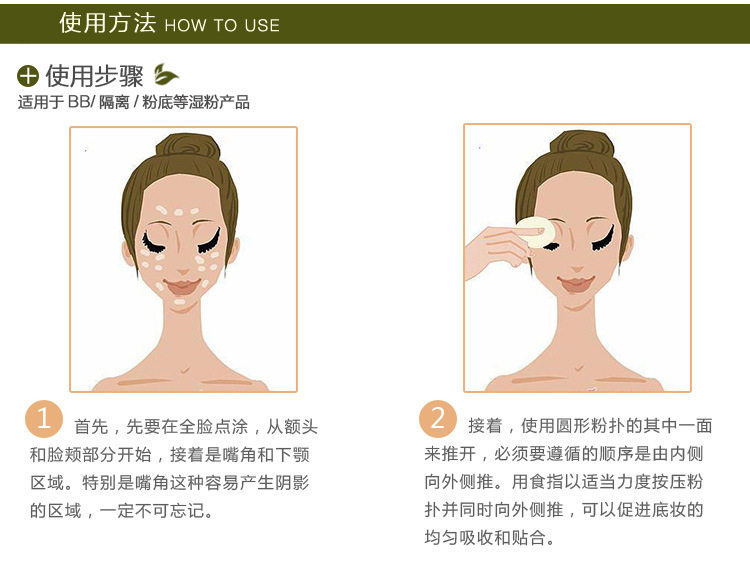 使用方法 HOW TO USE

使用步骤
适用于 BB/ 隔离 / 粉底等湿粉产品

1 首先，先要在全脸点涂，从额头和脸颊部分开始，接着是嘴角和下颚区域。特别是嘴角这种容易产生阴影的区域，一定不可忘记。

2 接着，使用圆形粉扑的其中一面来推开，必须要遵循的顺序是由内侧向外侧推。用食指以适当力度按压粉扑并同时向外侧推，可以促进底妆的均匀吸收和贴合。