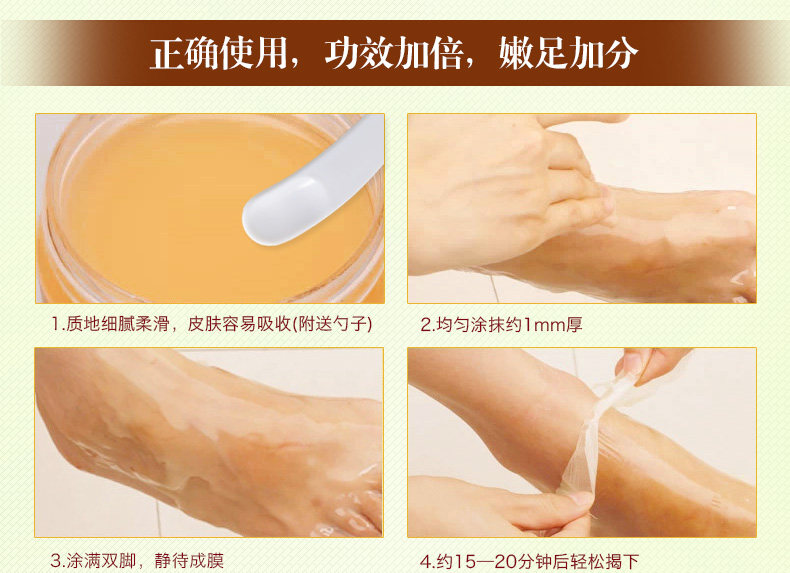 正确使用，功效加倍，嫩足加分

1.质地细腻柔滑，皮肤容易吸收(附送勺子)

2.均匀涂抹约1mm厚

3.涂满双脚，静待成膜

4.约15—20分钟后轻松揭下