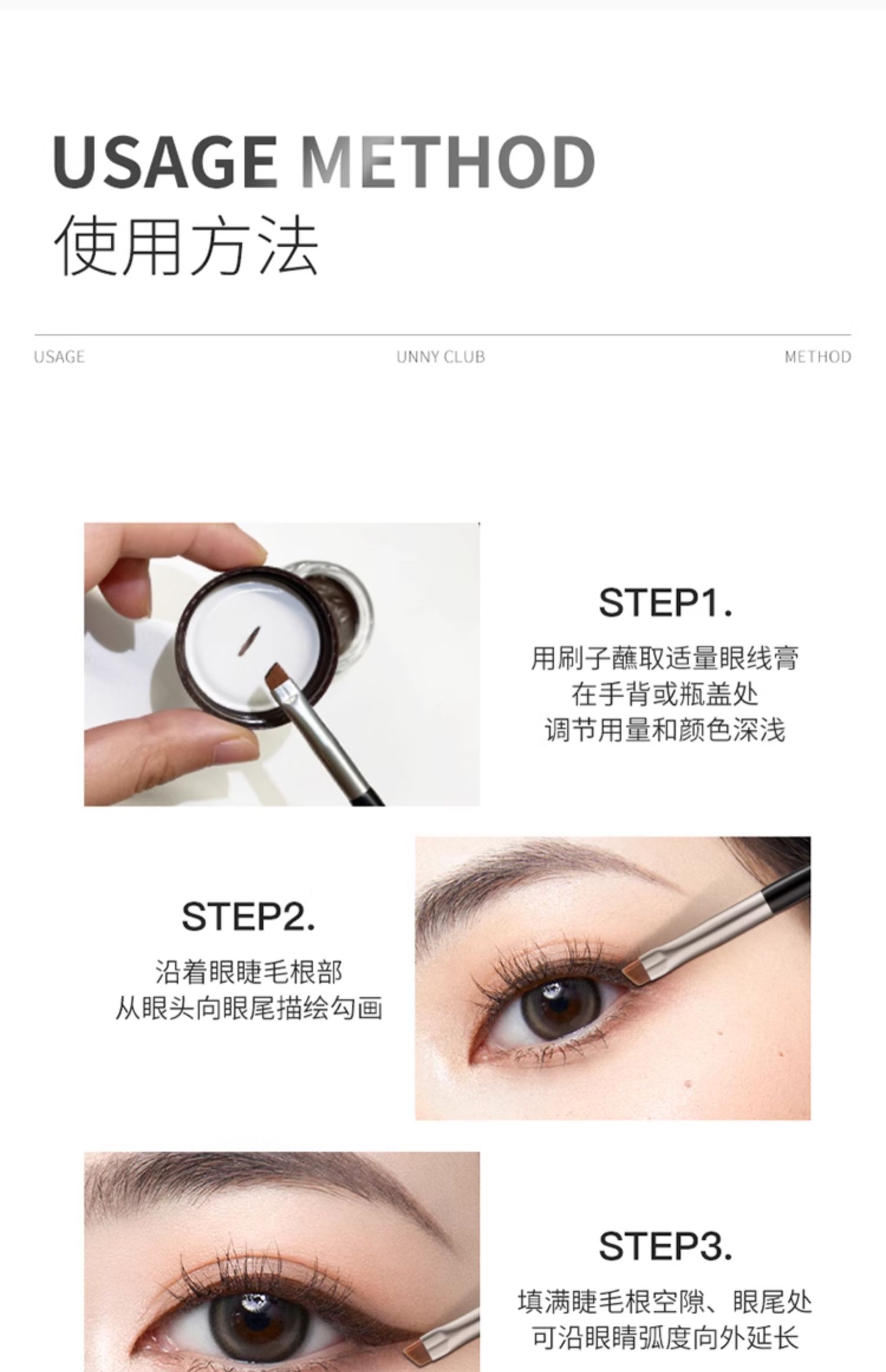 USAGE METHOD
使用方法

USAGE UNNY CLUB METHOD

STEP1.
用刷子蘸取适量眼线膏
在手背或瓶盖处
调节用量和颜色深浅

STEP2.
沿着眼睫毛根部
从眼头向眼尾描绘勾画

STEP3.
填满睫毛根空隙、眼尾处
可沿眼睛弧度向外延长