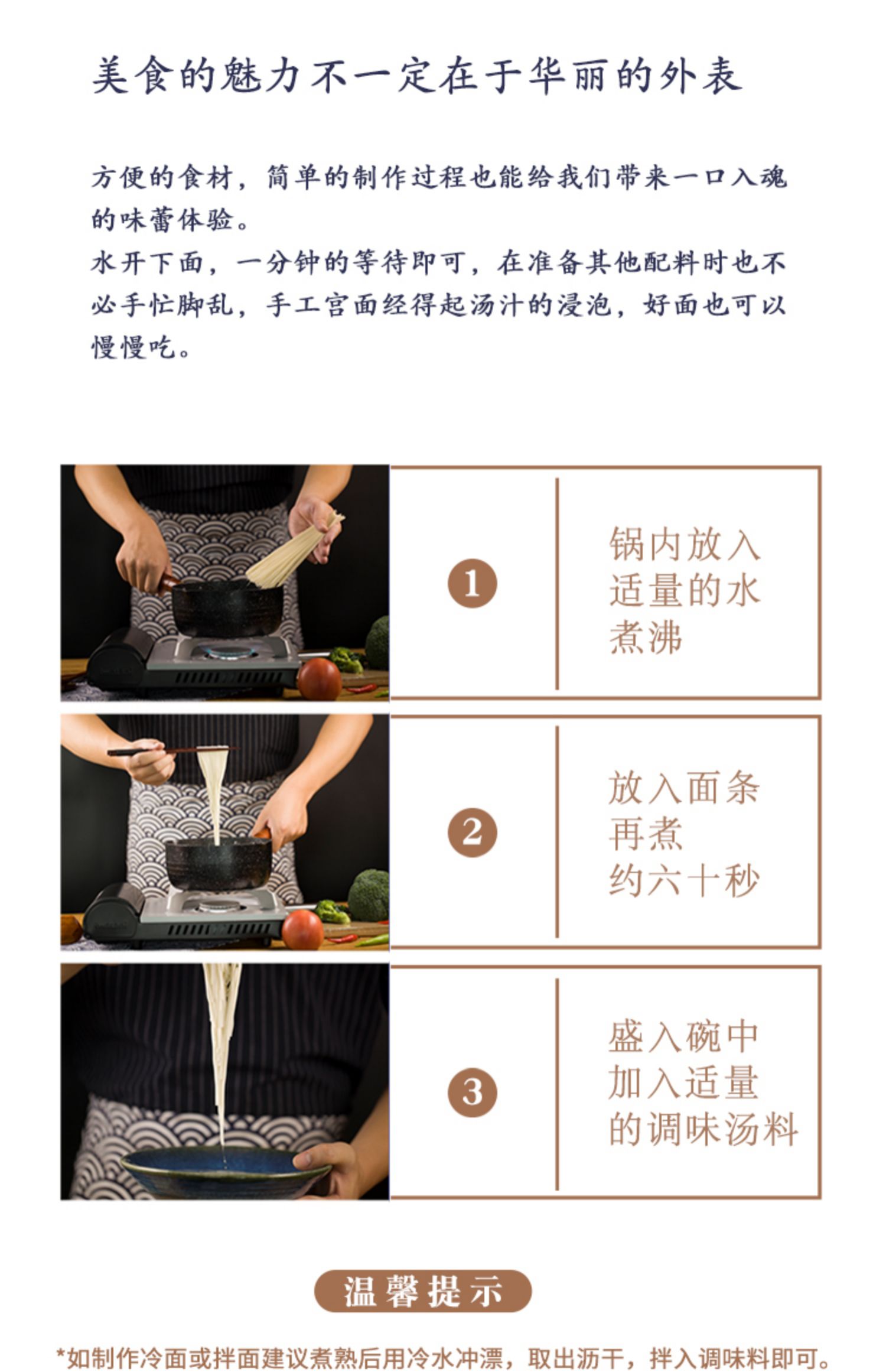 美食的魅力不一定在于华丽的外表

方便的食材，简单的制作过程也能给我们带来一口入魂的味蕾体验。
水开下面，一分钟的等待即可，在准备其他配料时也不必手忙脚乱，手工宫面经得起汤汁的浸泡，好面也可以慢慢吃。

1

锅内放入适量的水煮沸

2

放入面条再煮约六十秒

3

盛入碗中加入适量的调味汤料

温馨提示

*如制作冷面或拌面建议煮熟后用冷水冲漂，取出沥干，拌入调味料即可。