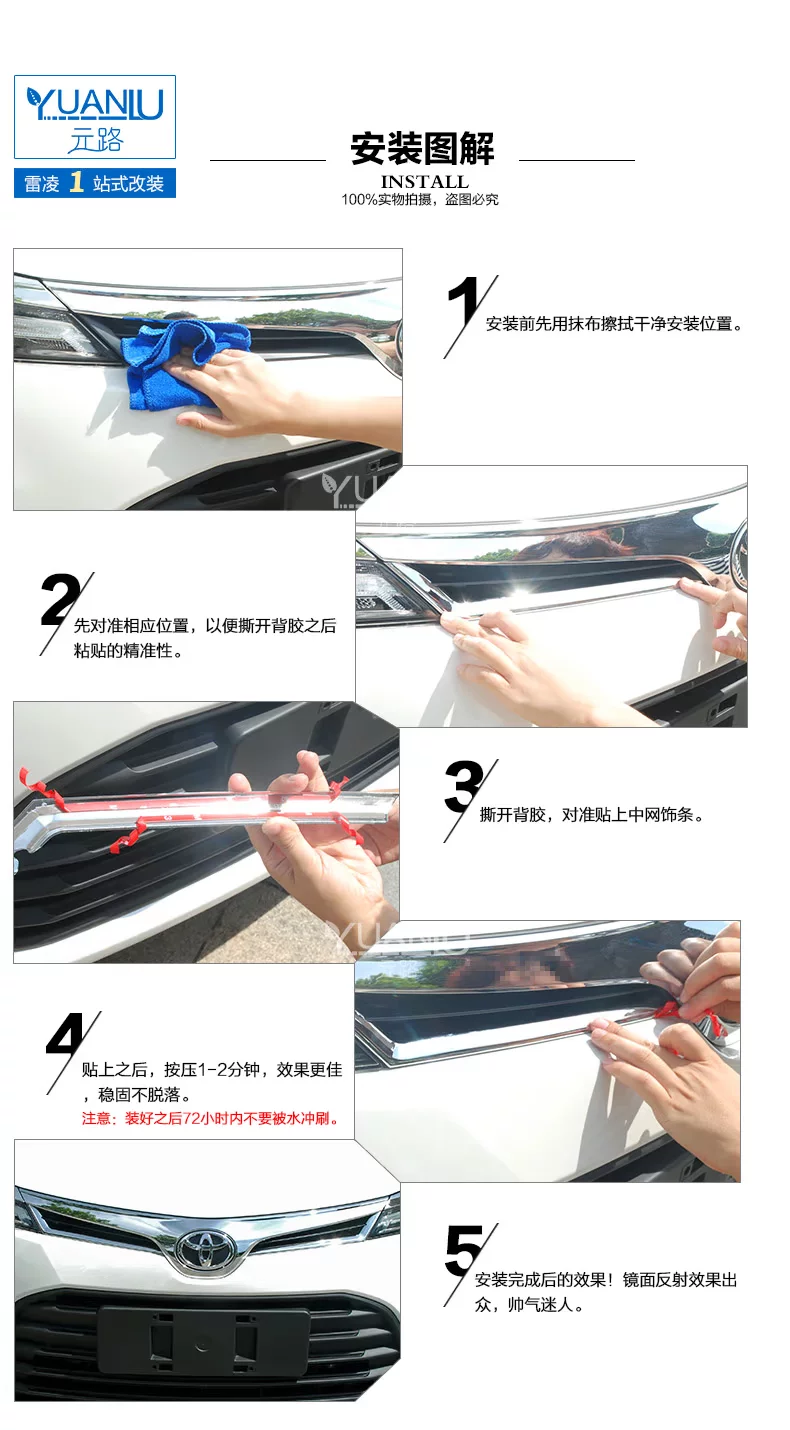 YUANLU
元路

雷凌 1 站式改装

安装图解
INSTALL
100%实物拍摄，盗图必究

1
安装前先用抹布擦拭干净安装位置。

YUANLU

2
先对准相应位置，以便撕开背胶之后粘贴的精准性。

3
撕开背胶，对准贴上中网饰条。

YUANLU

4
贴上之后，按压1-2分钟，效果更佳，稳固不脱落。
注意：装好之后72小时内不要被水冲刷。

5
安装完成后的效果！镜面反射效果出众，帅气迷人。