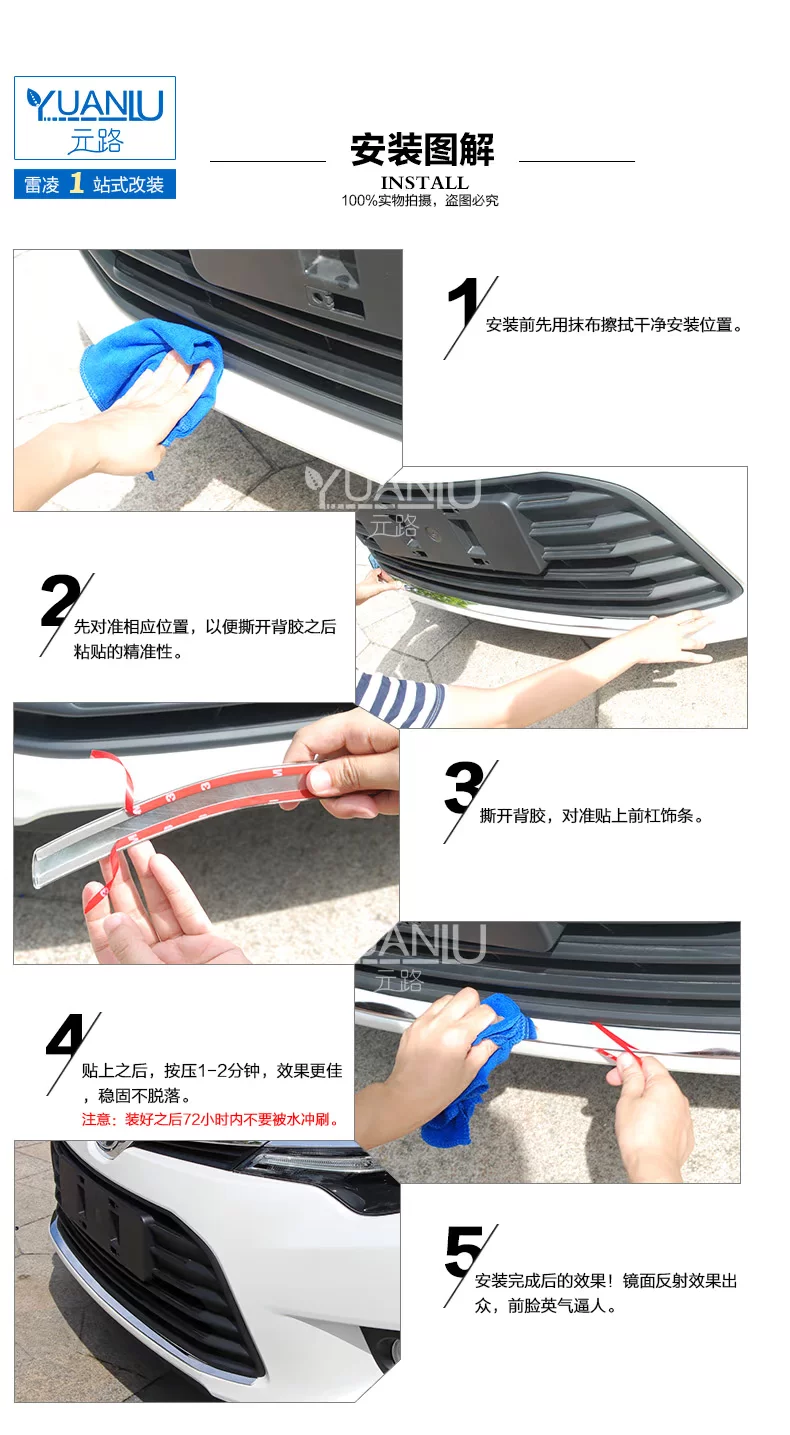 YUANLU
元路
雷凌 1 站式改装

安装图解
INSTALL
100%实物拍摄，盗图必究

1
安装前先用抹布擦拭干净安装位置。

YUANLU
元路

2
先对准相应位置，以便撕开背胶之后粘贴的精准性。

3
撕开背胶，对准贴上前杠饰条。

YUANLU
元路

4
贴上之后，按压1-2分钟，效果更佳，稳固不脱落。
注意：装好之后72小时内不要被水冲刷。

5
安装完成后的效果！镜面反射效果出众，前脸英气逼人。