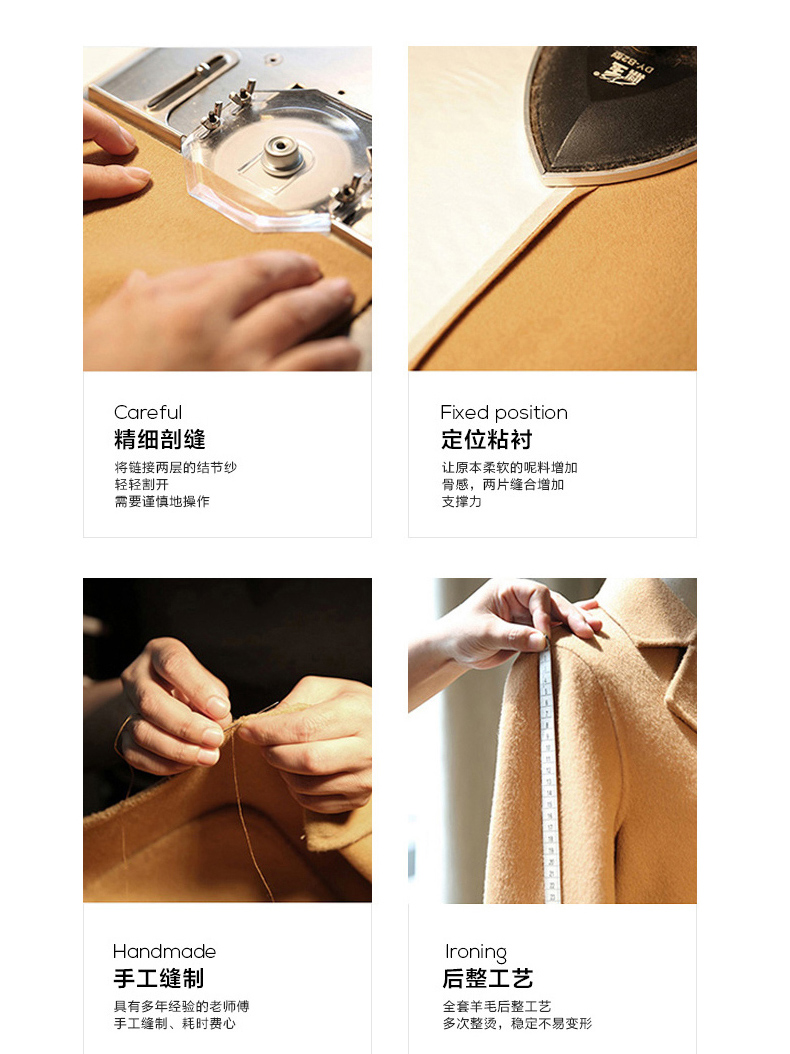 Careful
精细剖缝
将链接两层的结节纱
轻轻割开
需要谨慎地操作

Fixed position
定位粘衬
让原本柔软的呢料增加
骨感，两片缝合增加
支撑力

Handmade
手工缝制
具有多年经验的老师傅
手工缝制、耗时费心

Ironing
后整工艺
全套羊毛后整工艺
多次整烫，稳定不易变形