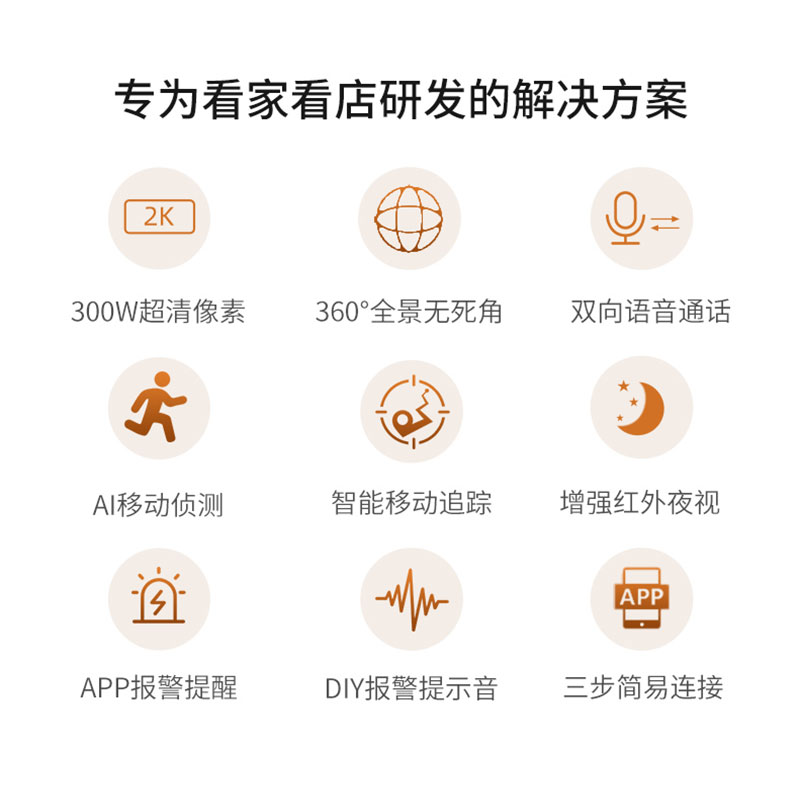 专为看家看店研发的解决方案

2K

300W超清像素

360°全景无死角

双向语音通话

AI移动侦测

智能移动追踪

增强红外夜视

APP报警提醒

DIY报警提示音

APP

三步简易连接