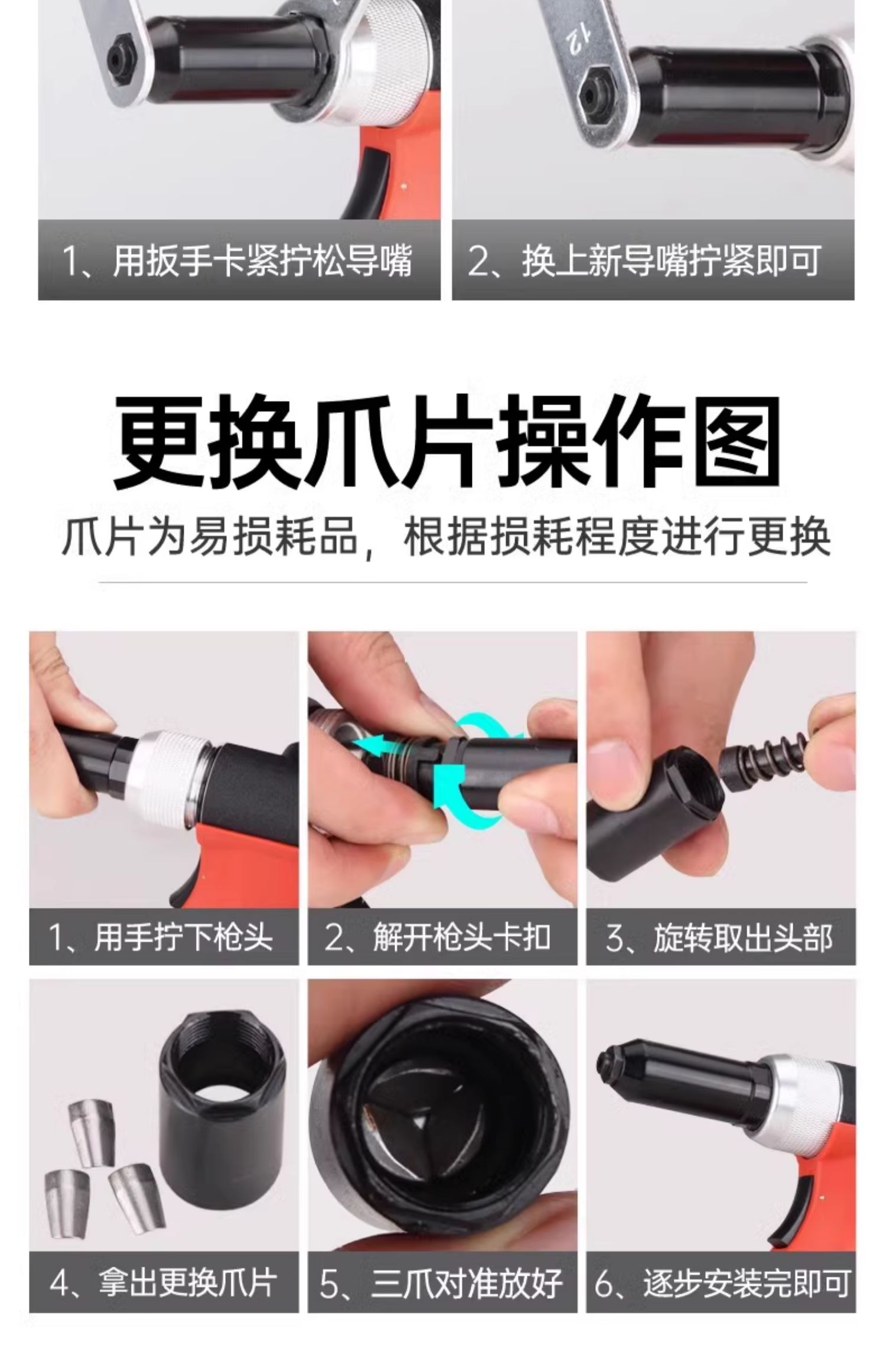 12

1、用扳手卡紧拧松导嘴

2、换上新导嘴拧紧即可

更换爪片操作图

爪片为易损耗品，根据损耗程度进行更换

1、用手拧下枪头

2、解开枪头卡扣

3、旋转取出头部

4、拿出更换爪片

5、三爪对准放好

6、逐步安装完即可