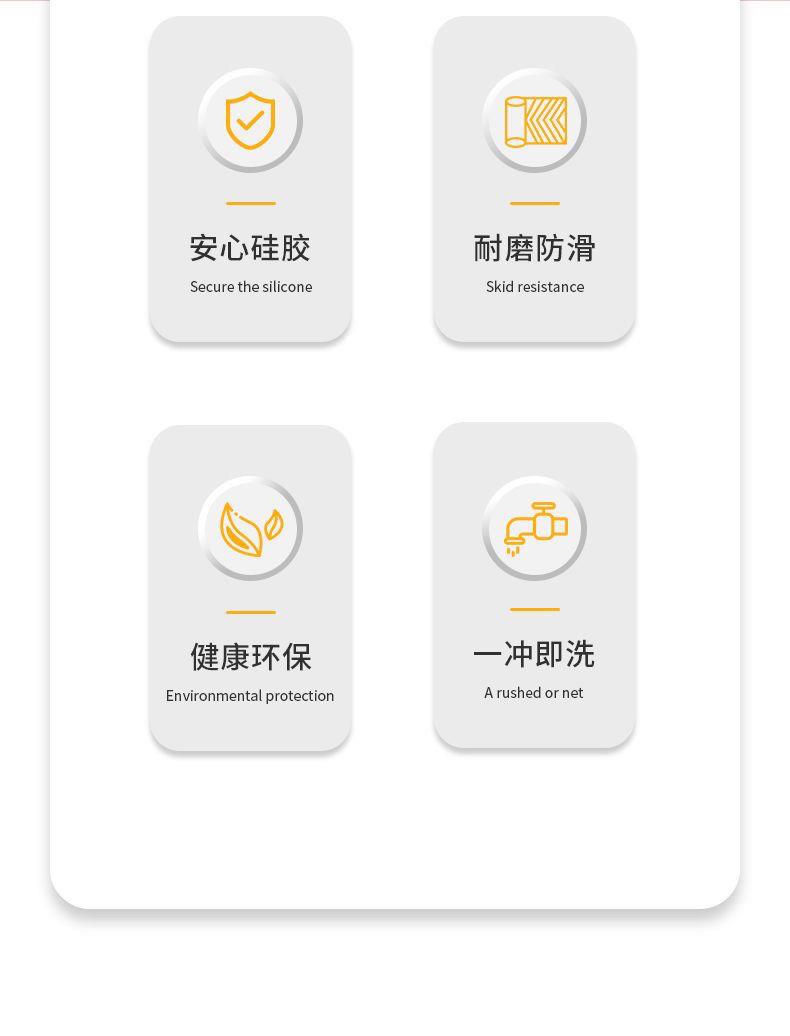 安心硅胶
Secure the silicone

耐磨防滑
Skid resistance

健康环保
Environmental protection

一冲即洗
A rushed or net