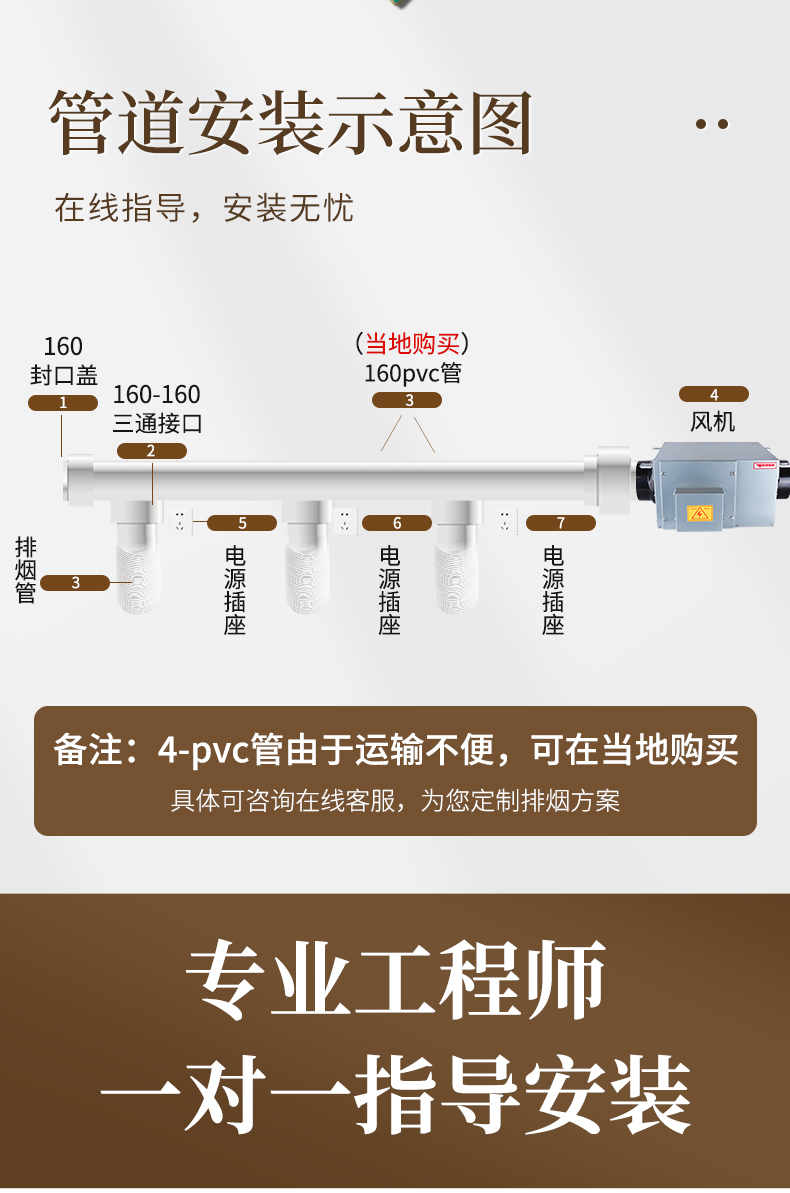 管道安装示意图

在线指导，安装无忧

160
封口盖
1

160-160
三通接口
2

（当地购买）
160pvc管
3

4
风机

排烟管
3

5
电源插座

6
电源插座

7
电源插座

备注：4-pvc管由于运输不便，可在当地购买
具体可咨询在线客服，为您定制排烟方案

专业工程师
一对一指导安装