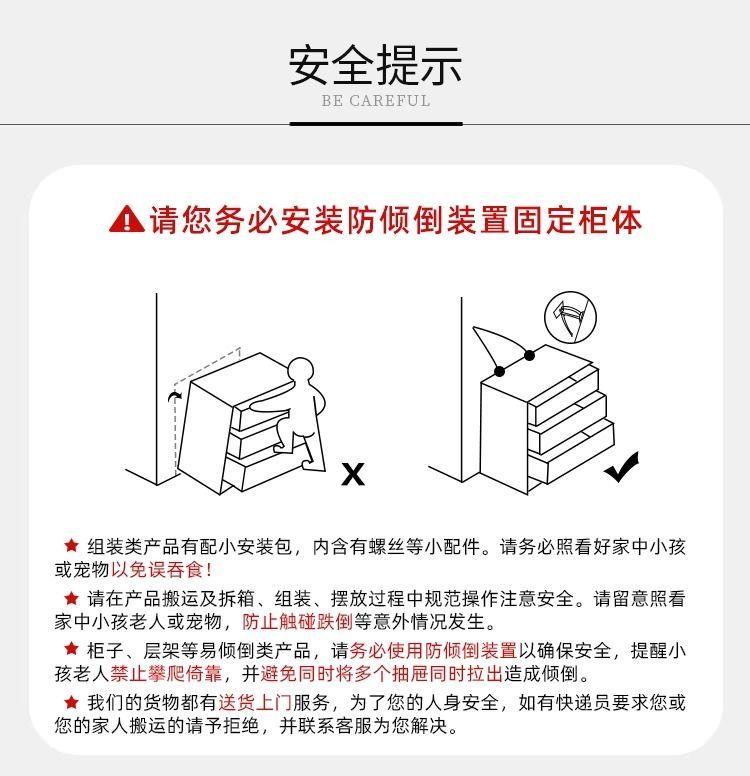 安全提示
BE CAREFUL

请您务必安装防倾倒装置固定柜体

X

★ 组装类产品有配小安装包，内含有螺丝等小配件。请务必照看好家中小孩或宠物以免误吞食！

★ 请在产品搬运及拆箱、组装、摆放过程中规范操作注意安全。请留意照看家中小孩老人或宠物，防止触碰跌倒等意外情况发生。

★ 柜子、层架等易倾倒类产品，请务必使用防倾倒装置以确保安全，提醒小孩老人禁止攀爬倚靠，并避免同时将多个抽屉同时拉出造成倾倒。

★ 我们的货物都有送货上门服务，为了您的人身安全，如有快递员要求您或您的家人搬运的请予拒绝，并联系客服为您解决。